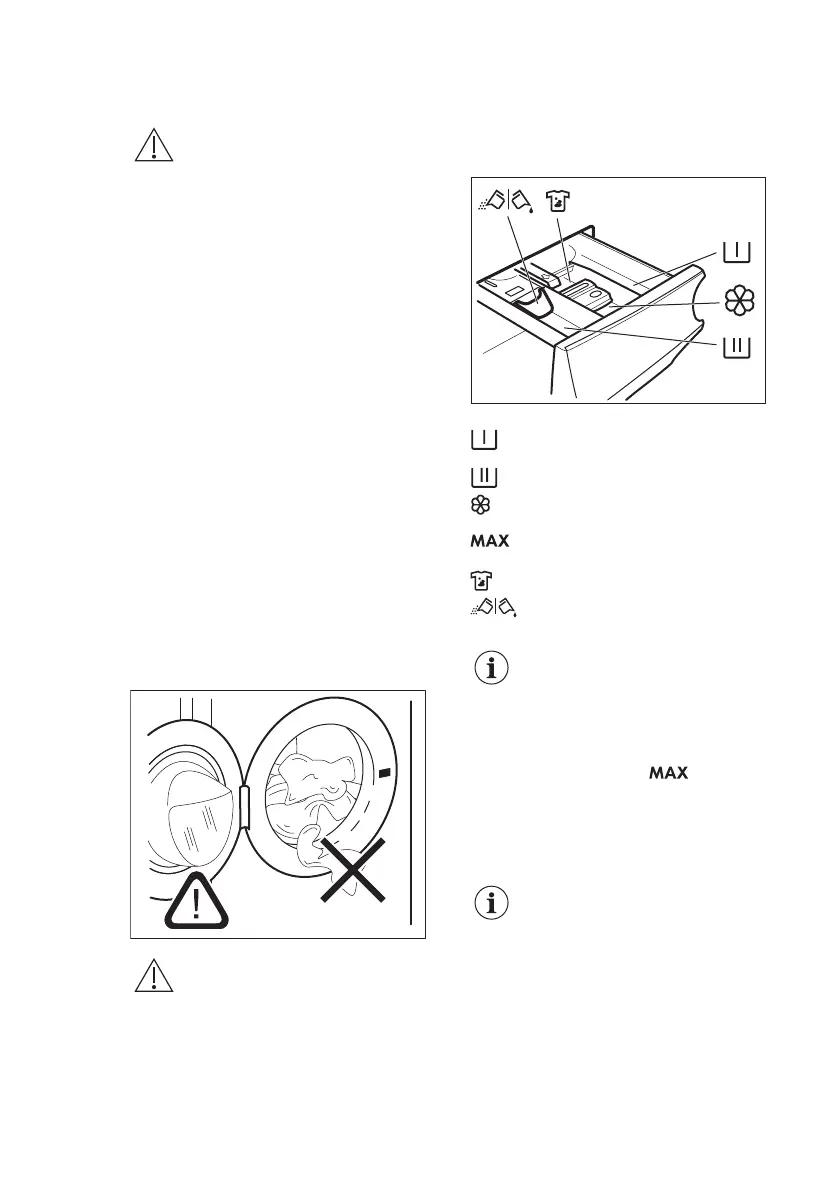 MAX

MAX