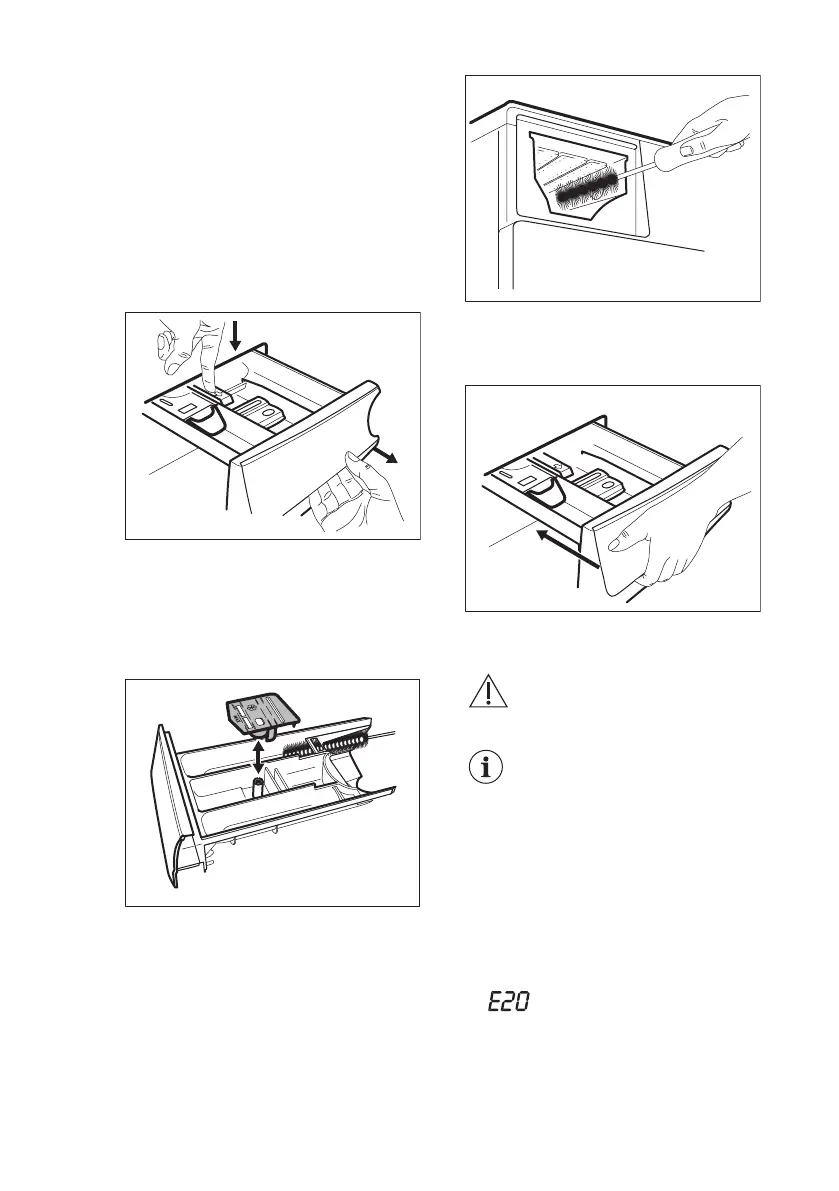 E20