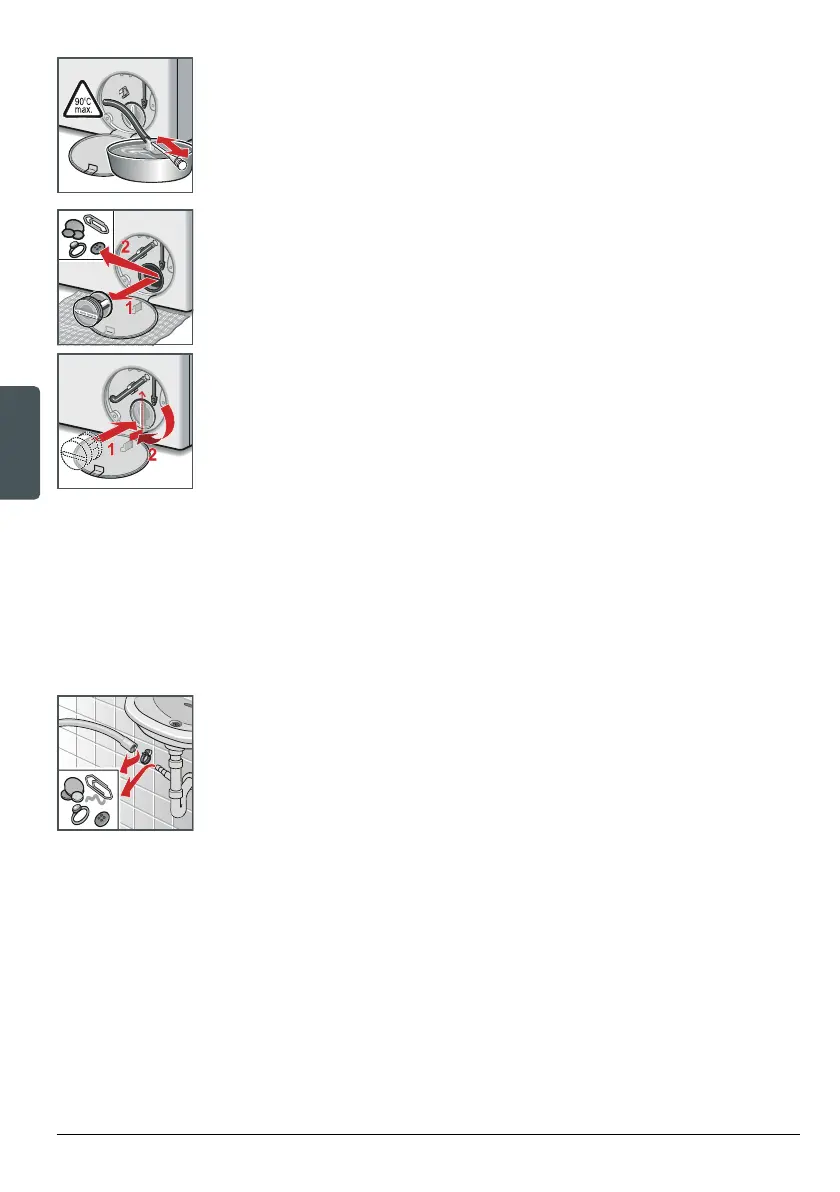 90°C max.

2
1

1
2