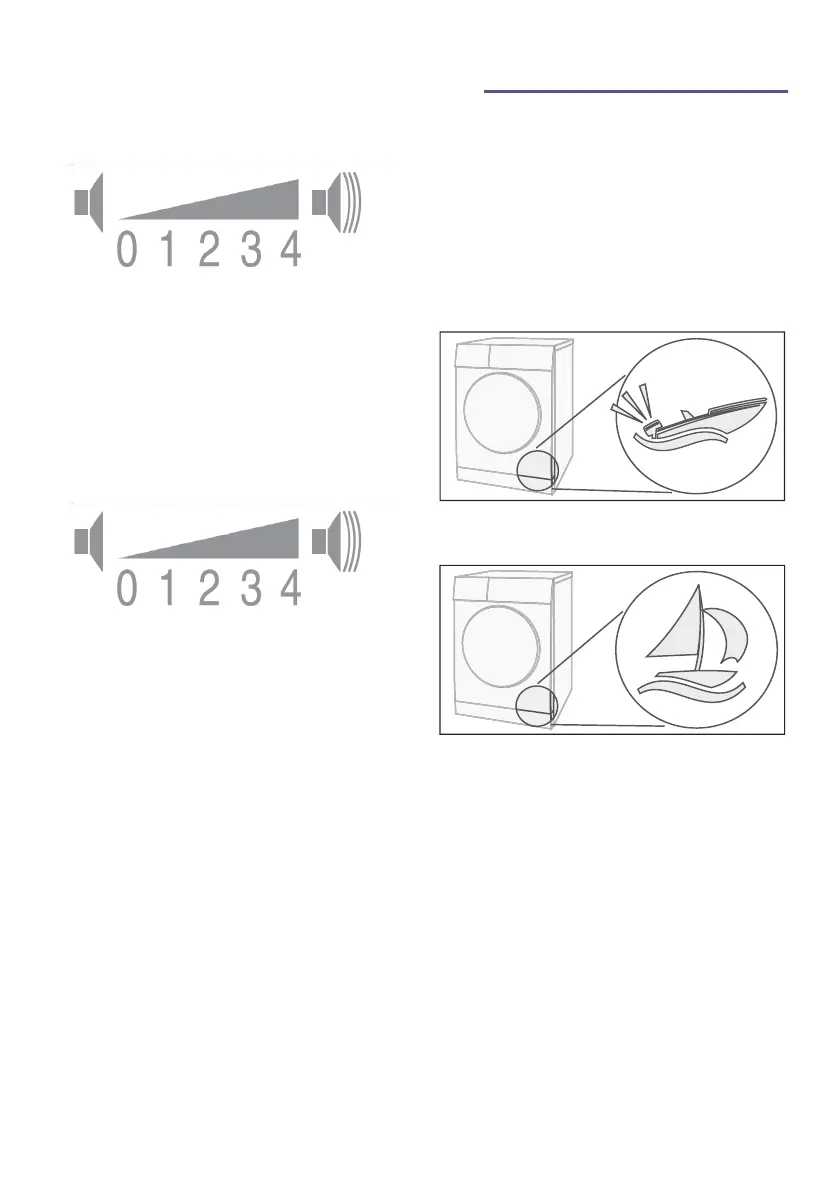 0 1 2 3 4

0 1 2 3 4