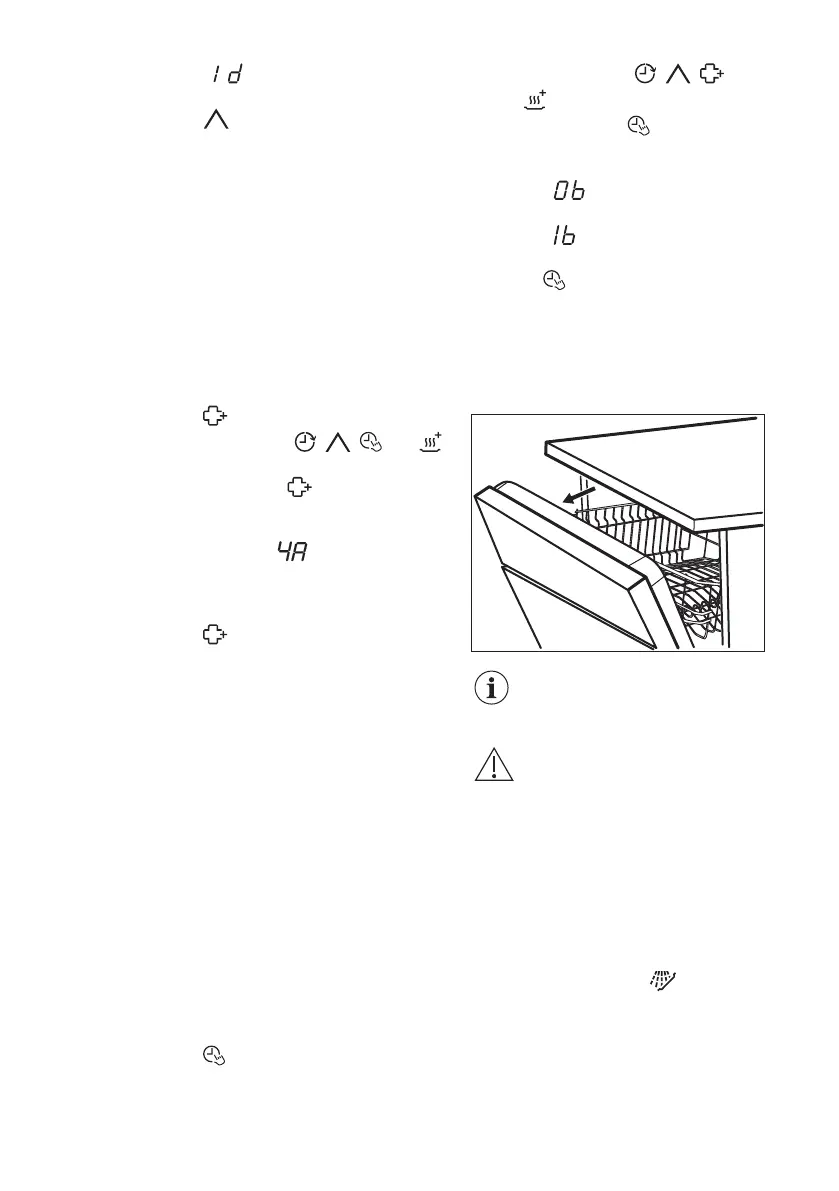 1d

0b

1b

4A