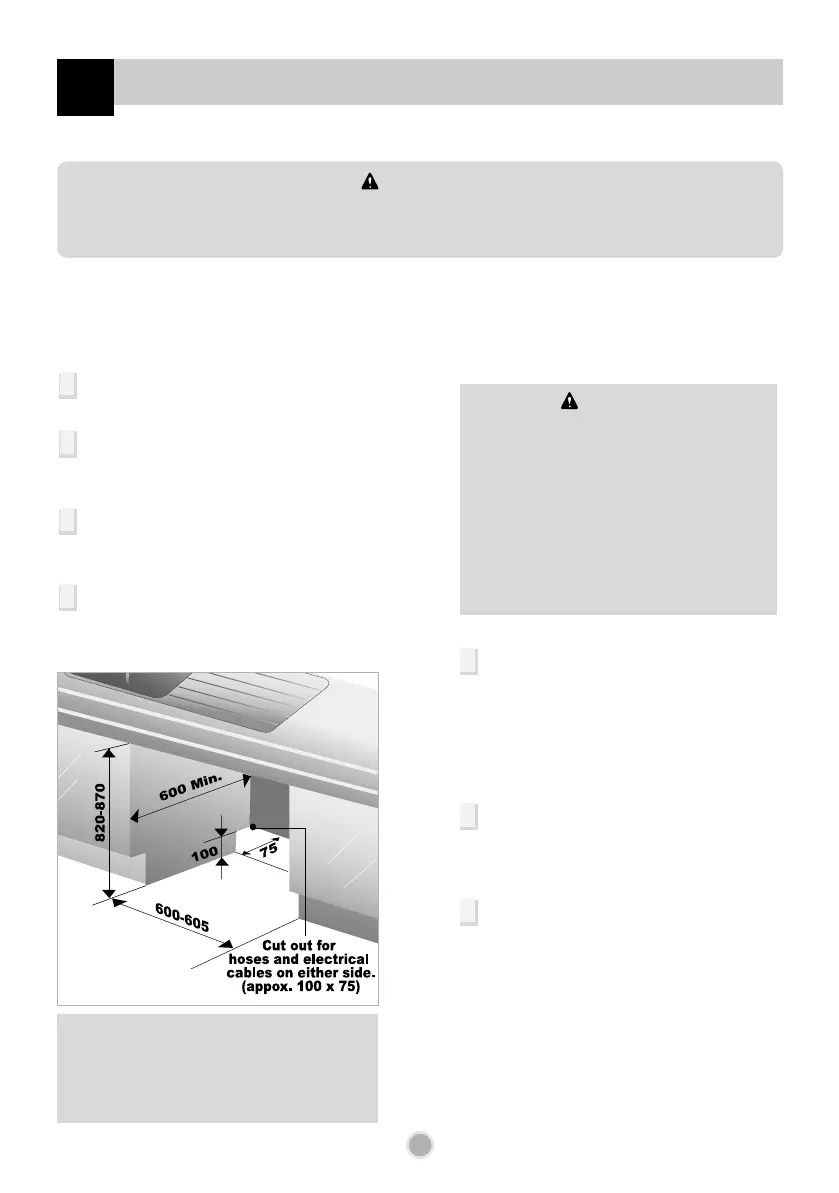 820-870

600 Min.

100

75

600-605

Cut out for hoses and electrical cables on either side. (appox. 100 x 75)