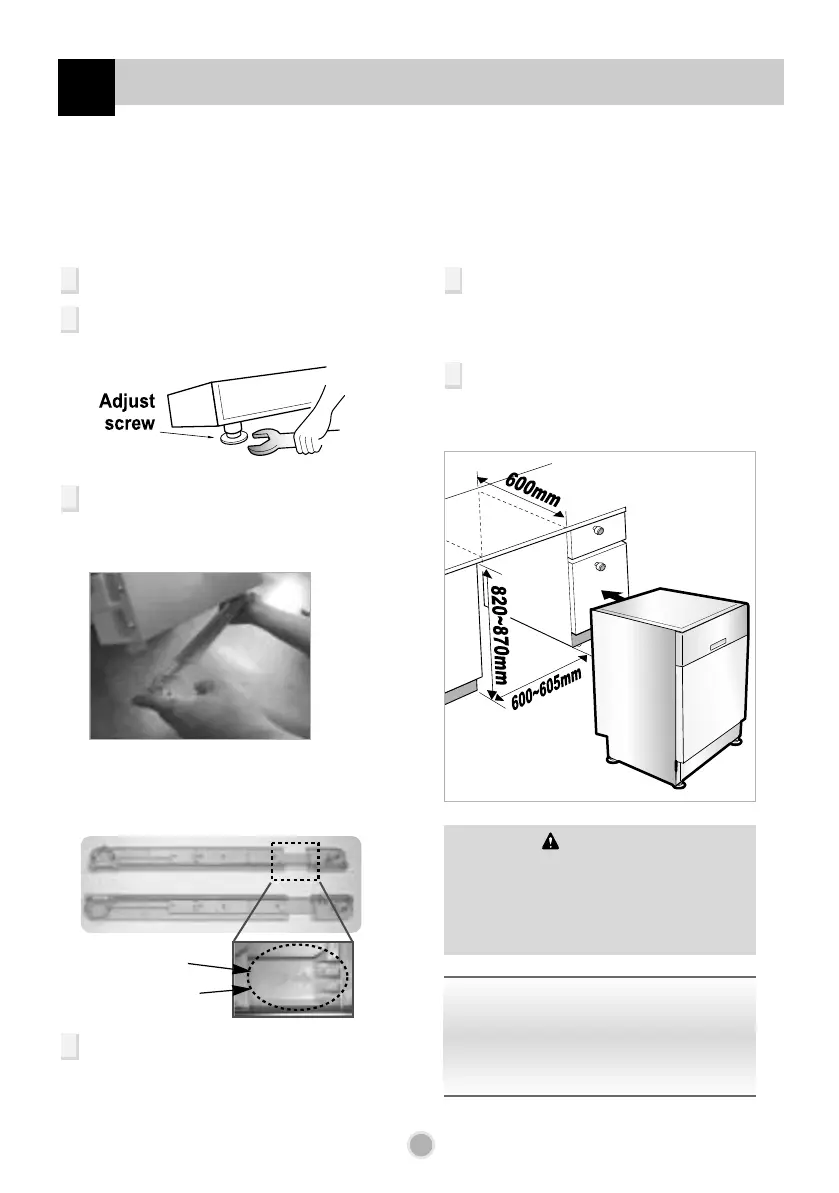 Adjust screw

600mm

820~870mm

600~605mm