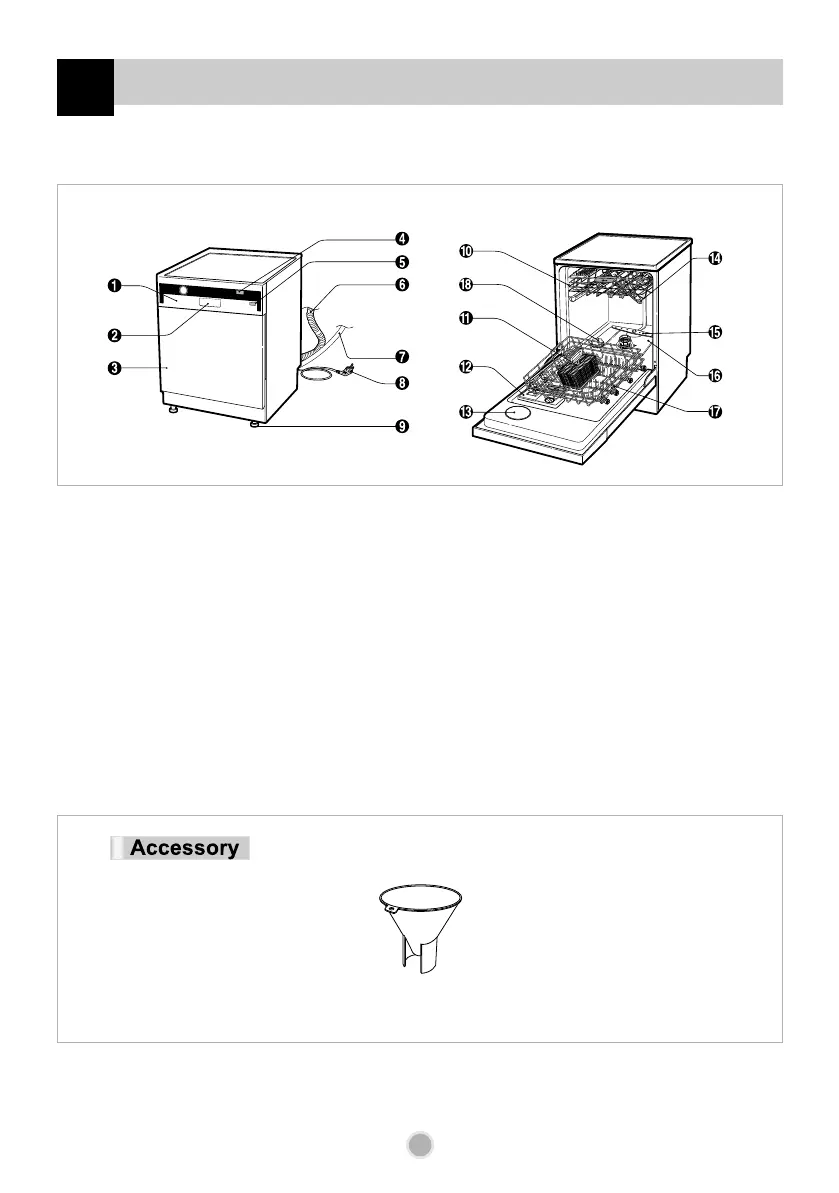 ❶
❷
❸
❹
❺
❻
❼
❽
❾
❿
⓲
⓫
⓬
⓭
⓮
⓯
⓰
⓱

Accessory