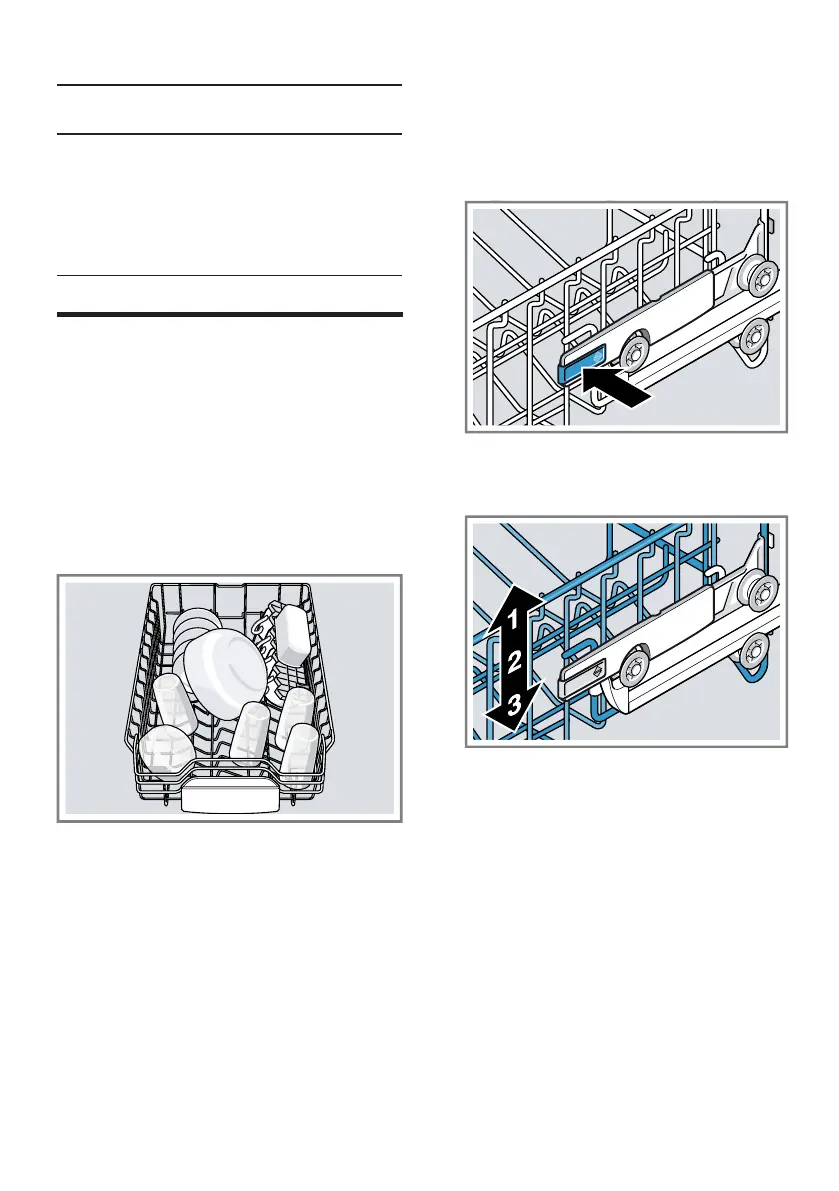 1
2
3