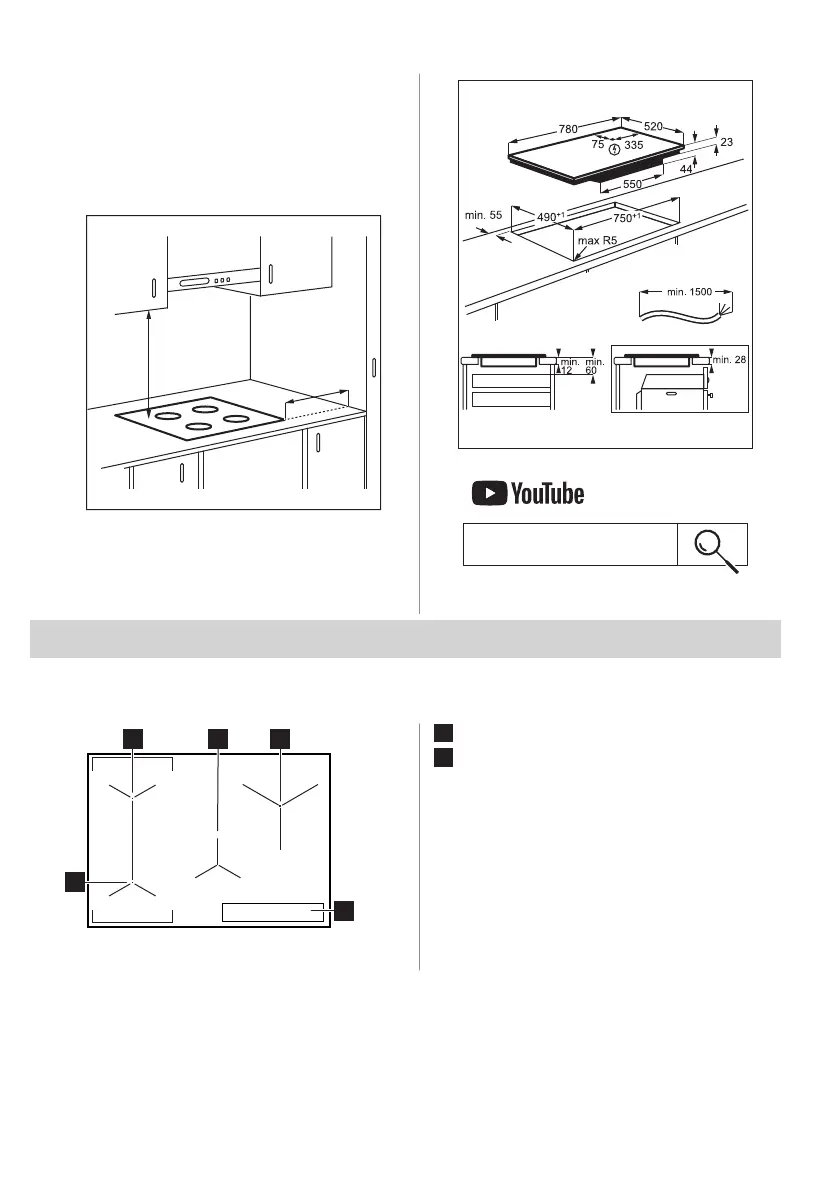 780
520
75
335
23
44
550
min. 55
$490^{+1}$
$750^{+1}$
max R5
min. 1500
min. 12
min. 60
min. 28

YouTube