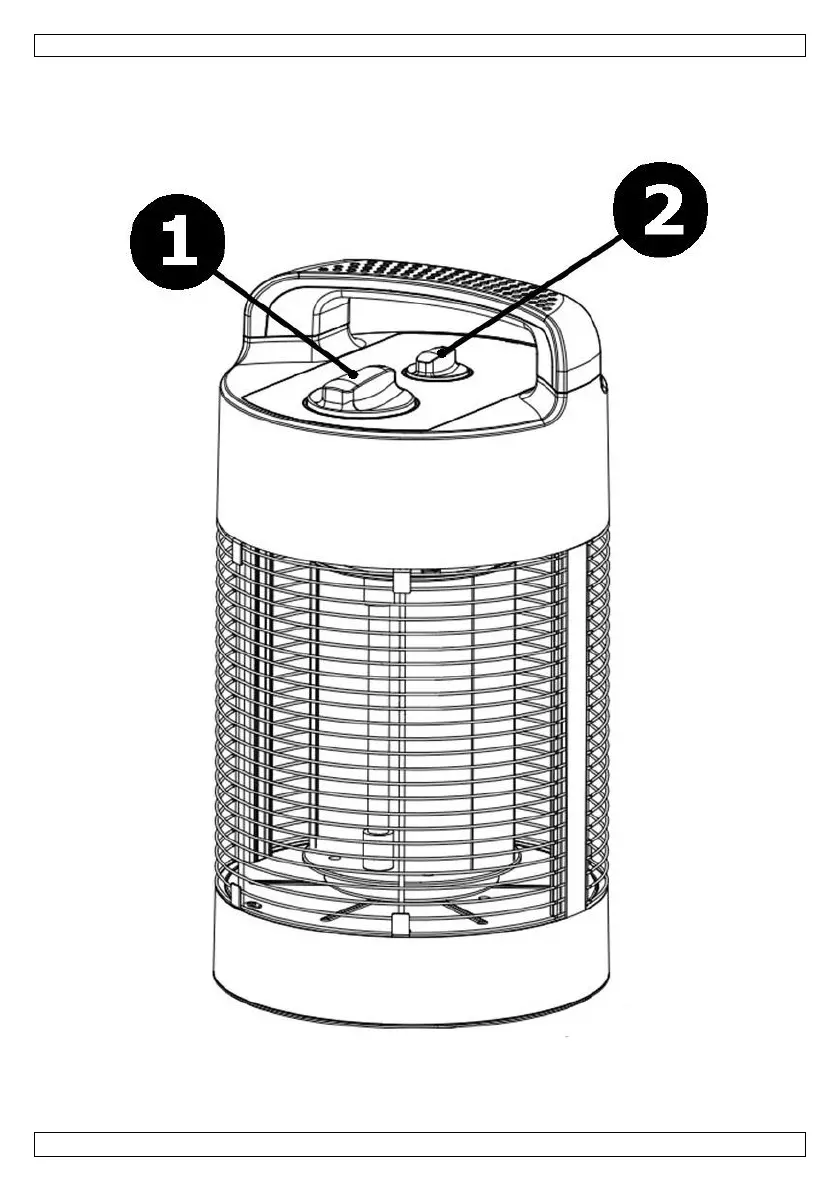 1

2