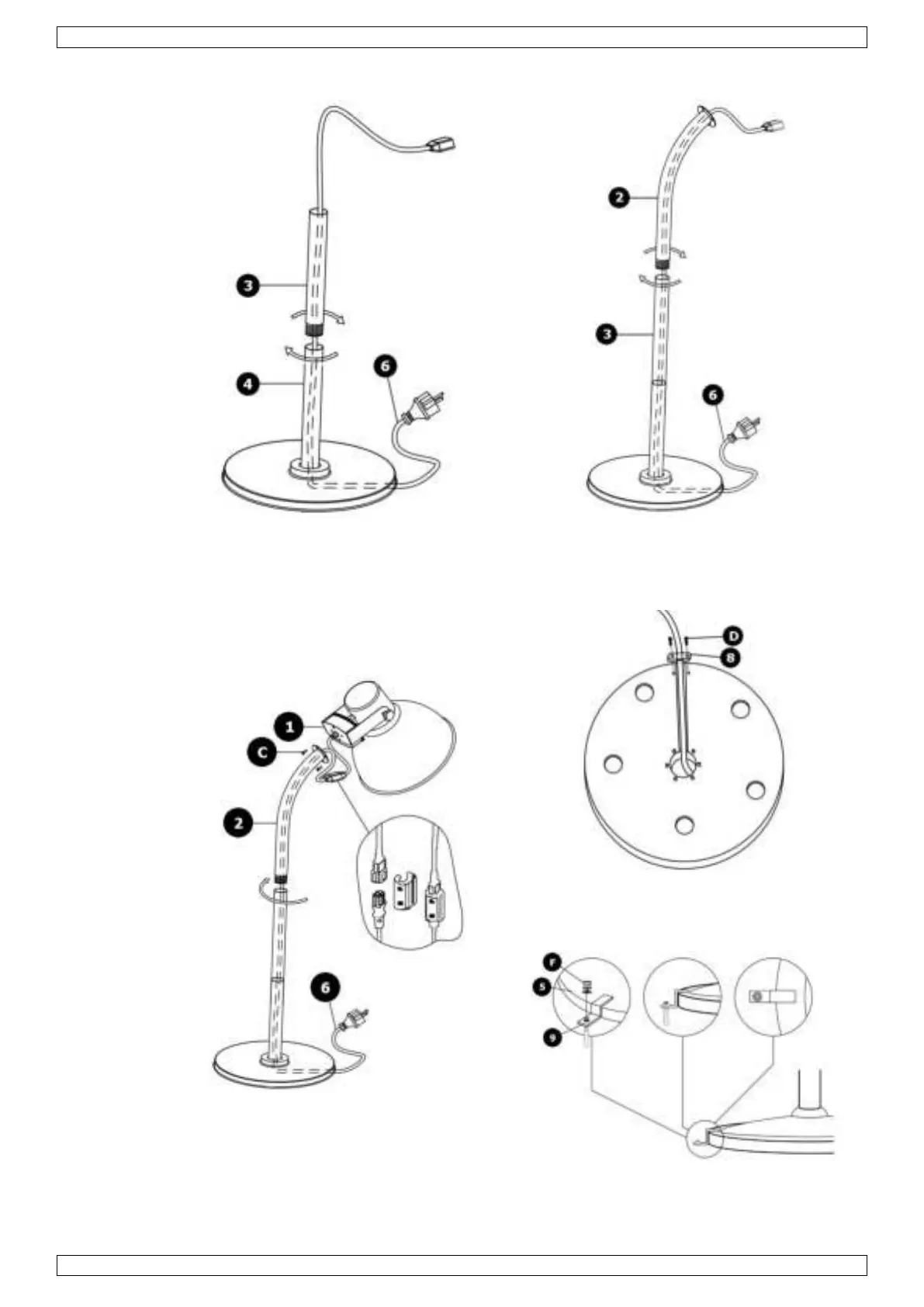 3

4

6

2

3

6

1

C

2

6

D

8

F

5

9