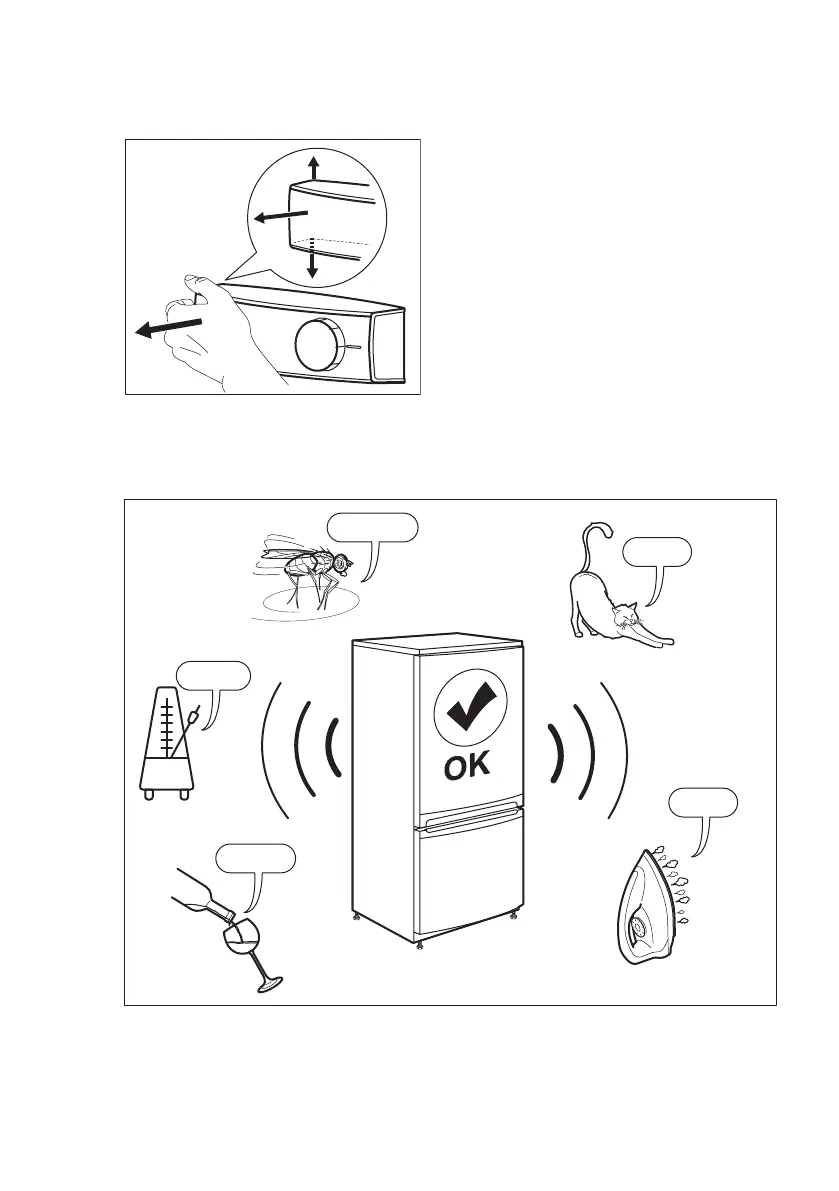 OK