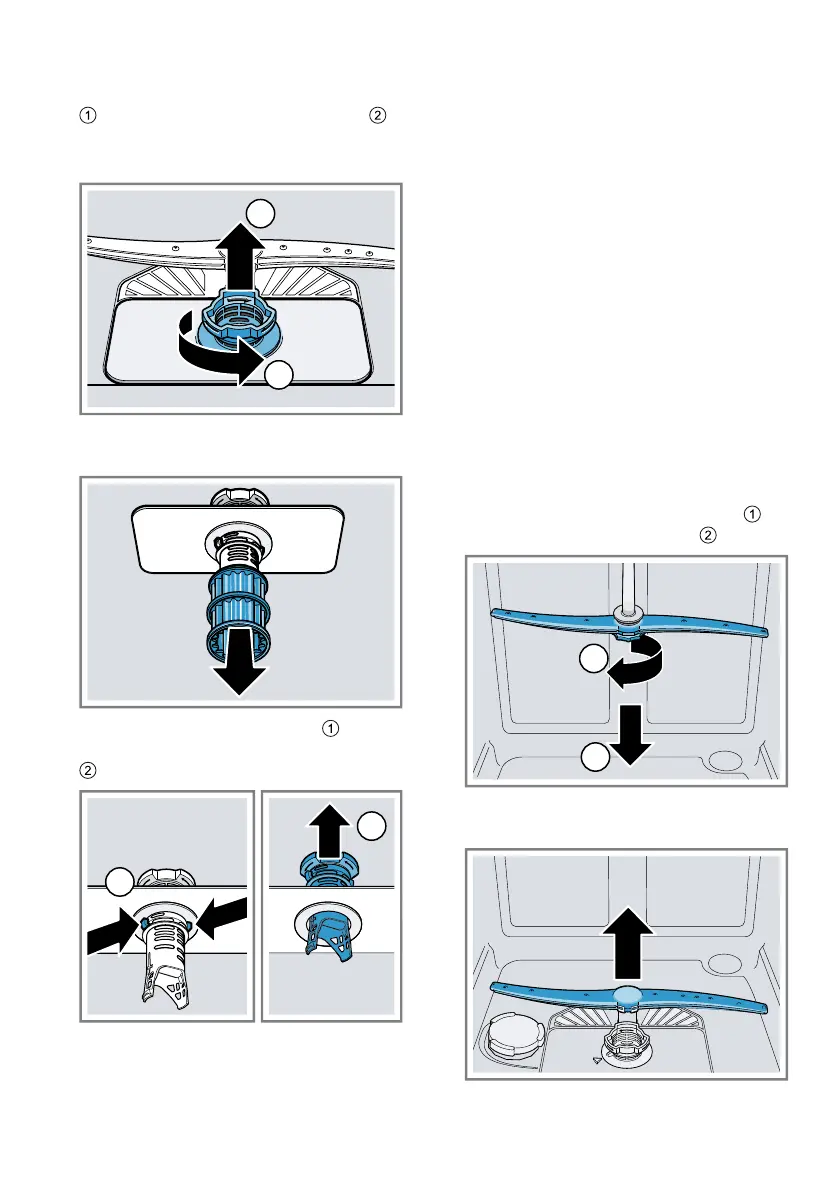 ①　②

①　②

①

②