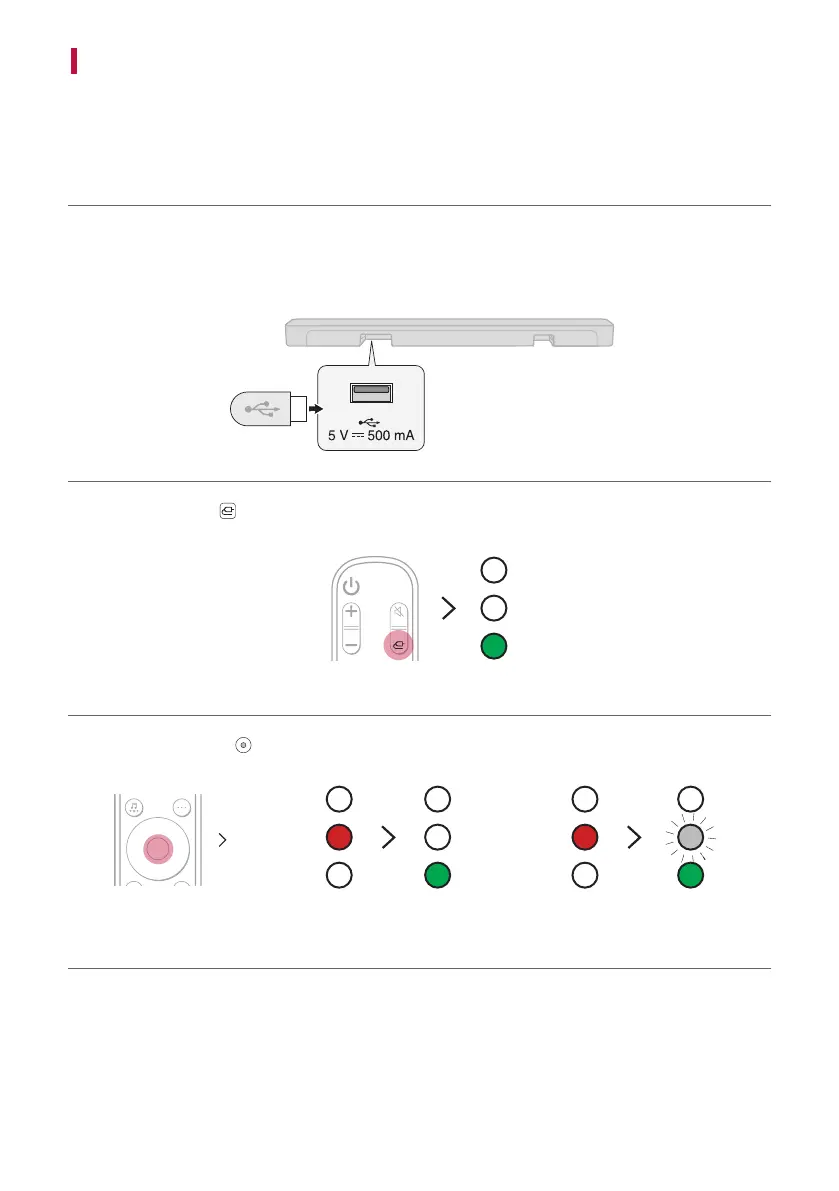 5 V ⎓ 500 mA