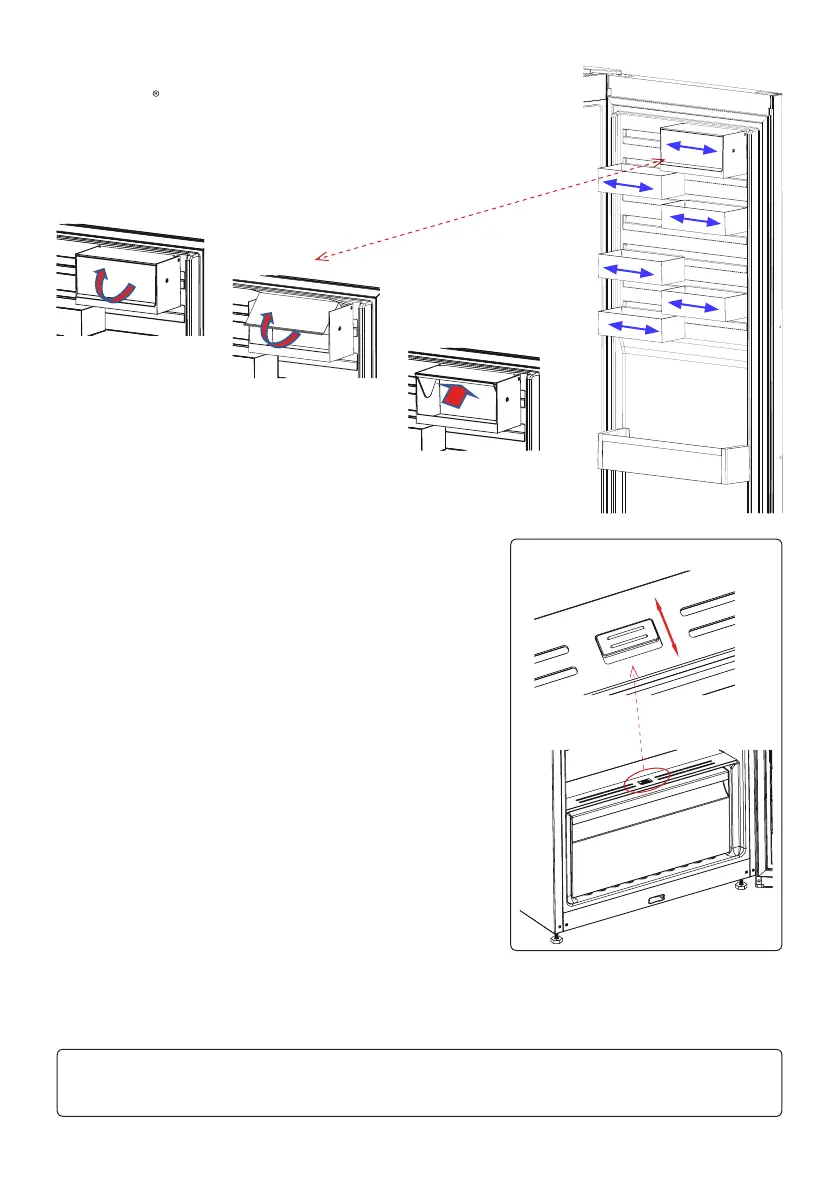 ®