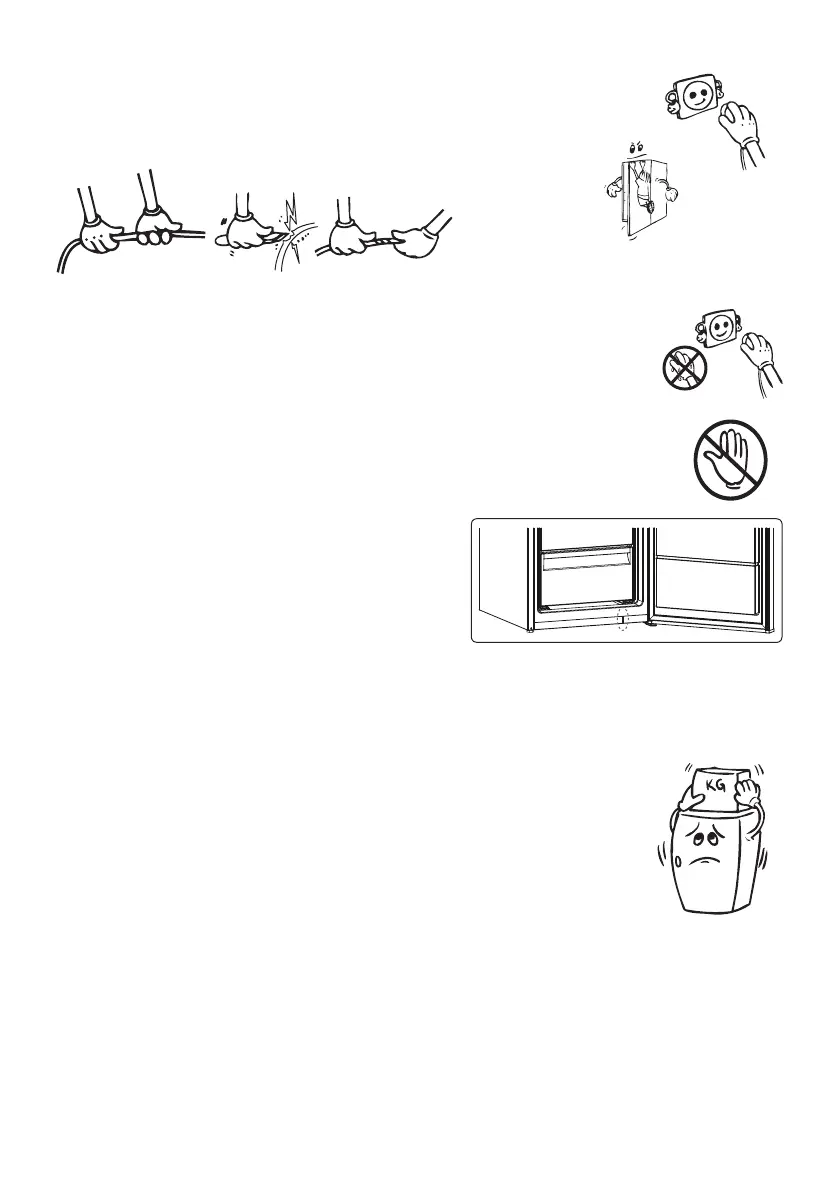 KG