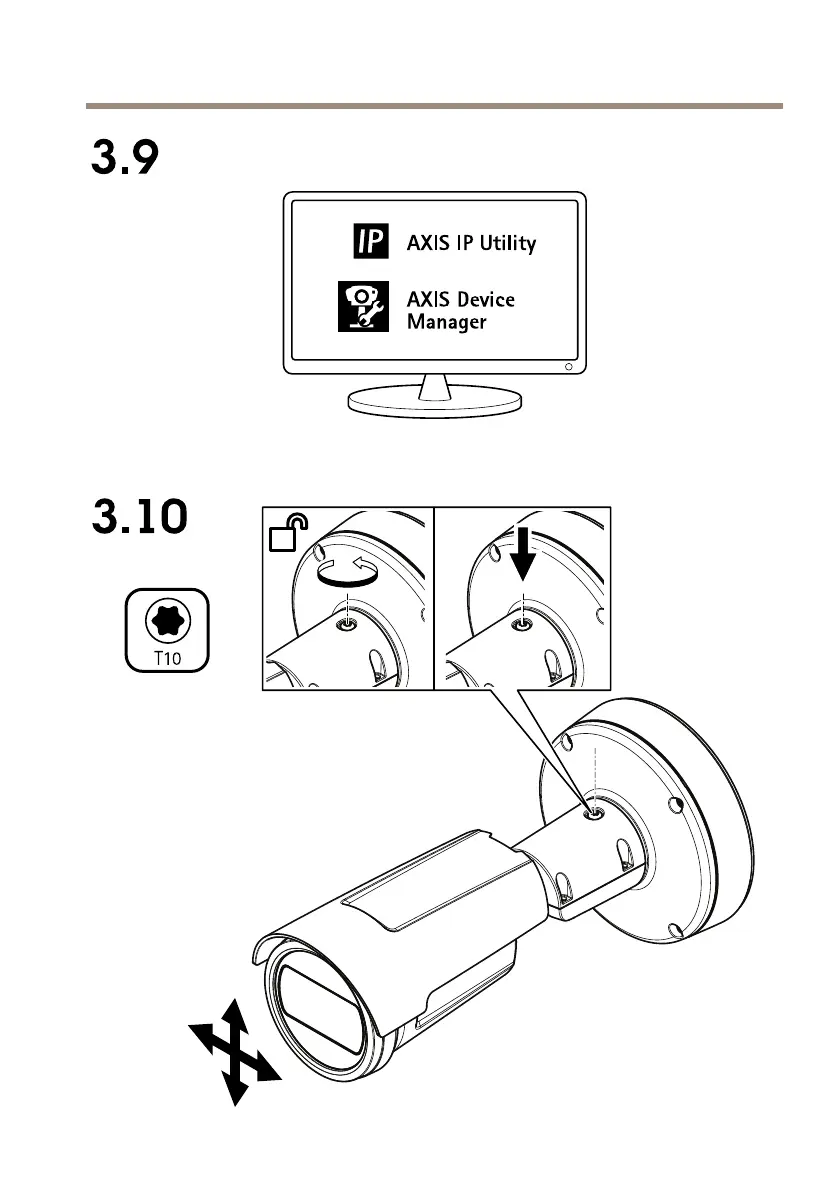 3.9

IP AXIS IP Utility

AXIS Device Manager

3.10

T10