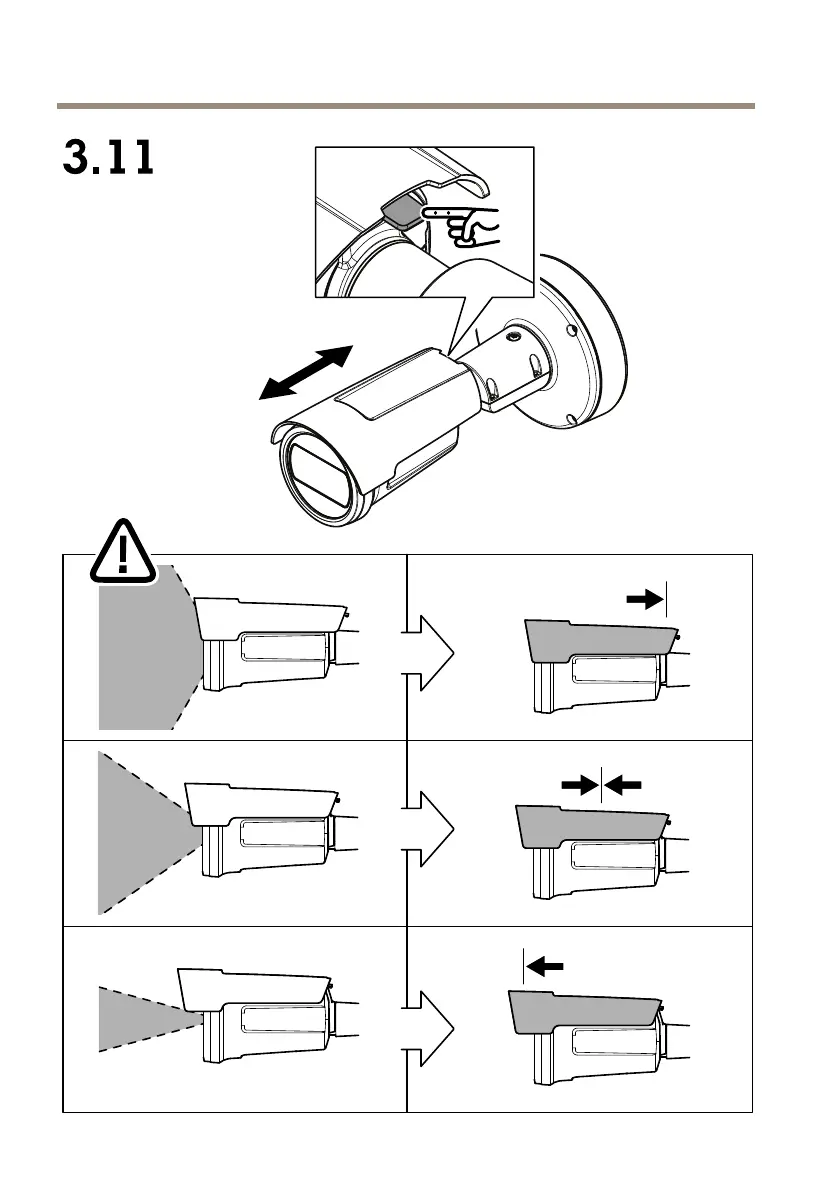 3.11