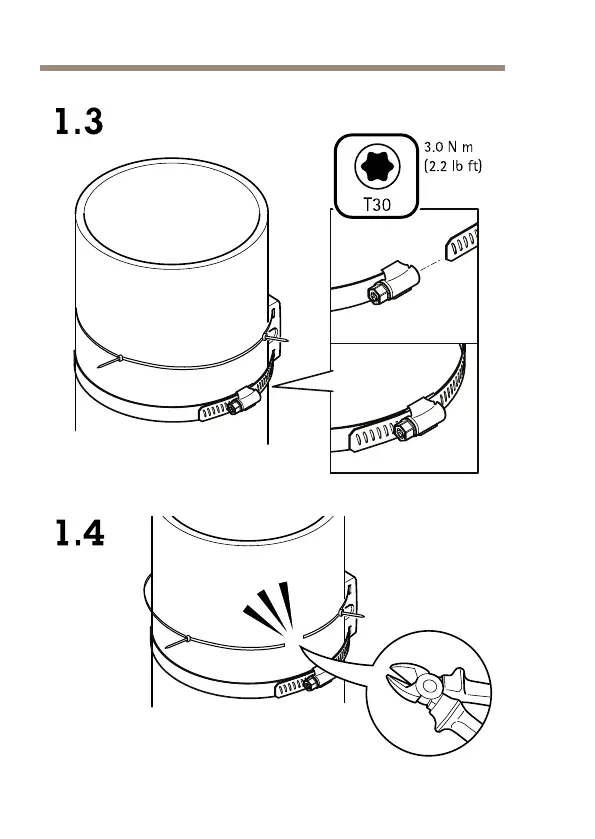 1.3

T30

3.0 N m
(2.2 lb ft)

1.4