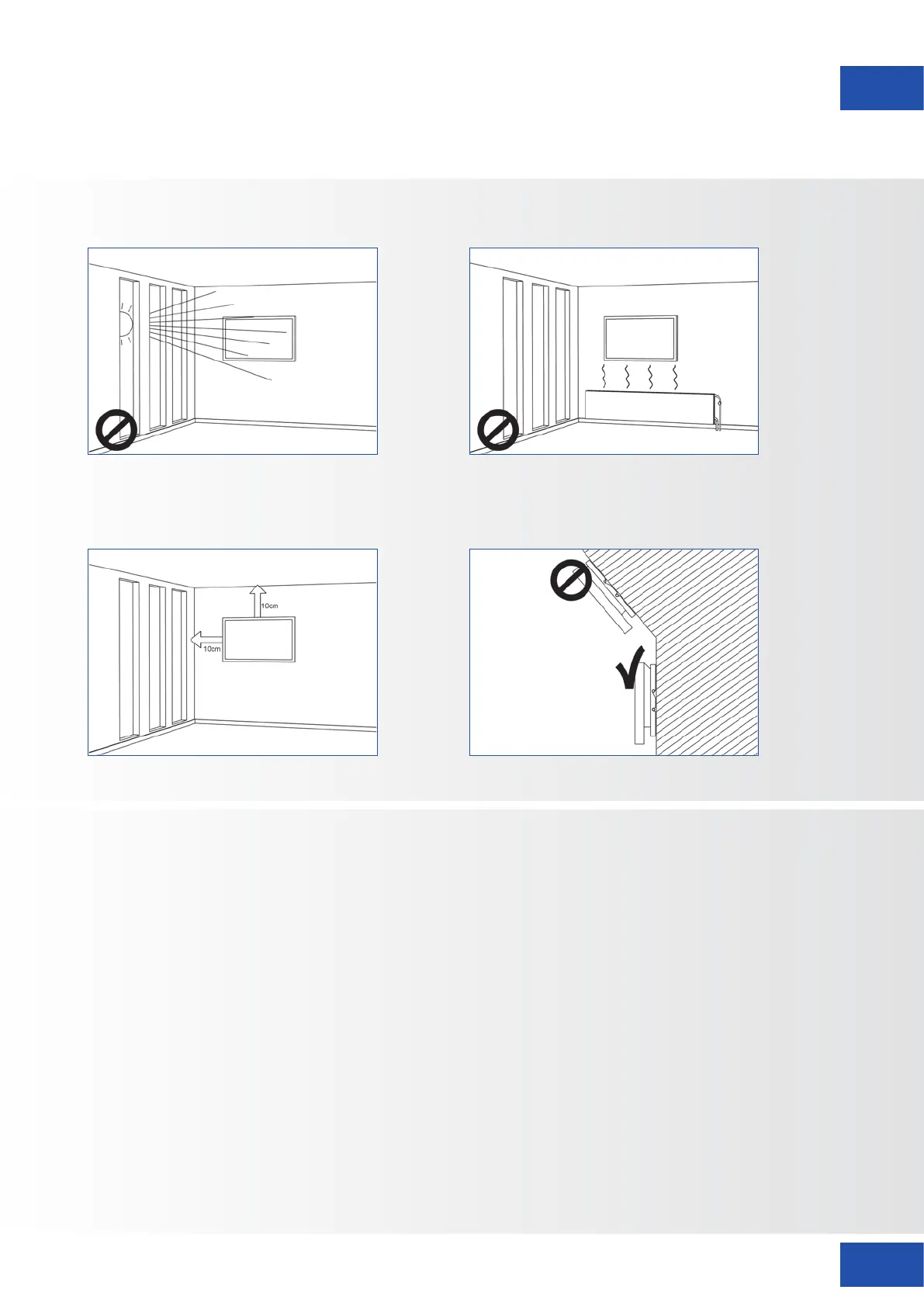 10cm

10cm