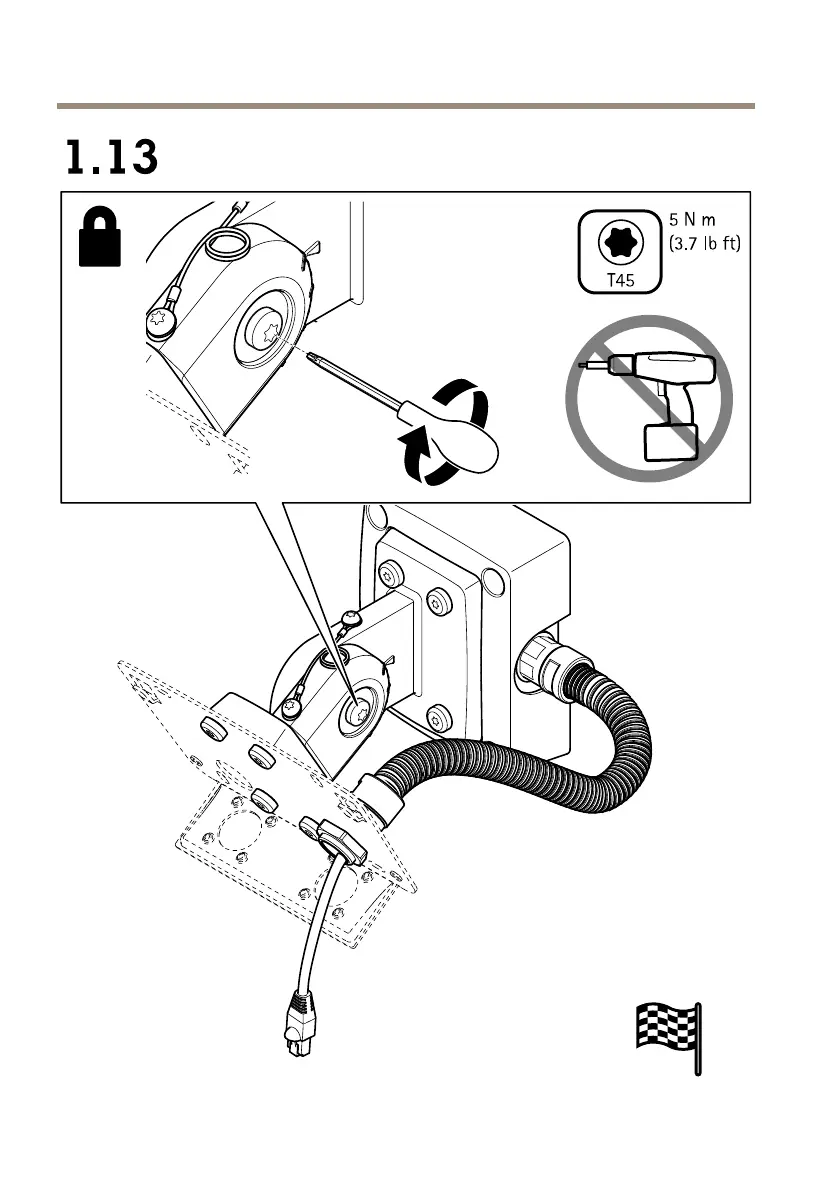 1.13

T45

5 N m
(3.7 lb ft)