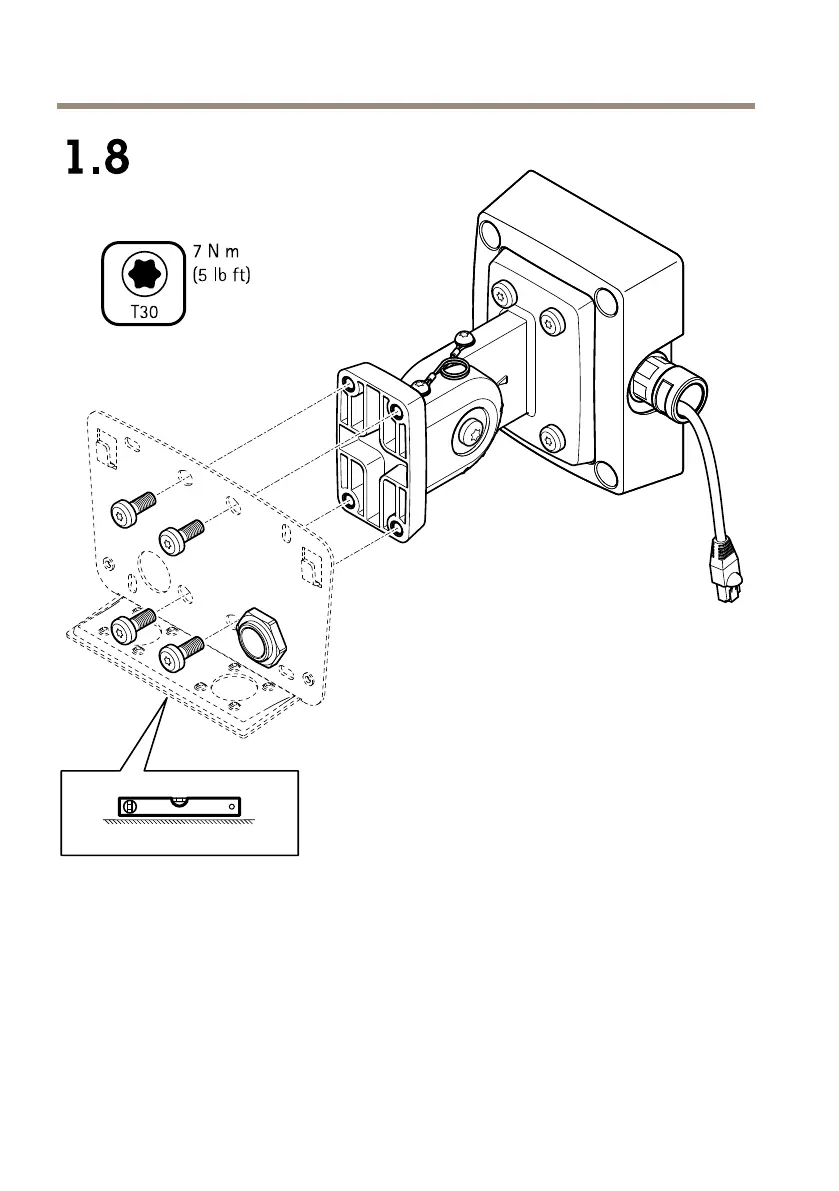 1.8

T30

7 N m
(5 lb ft)