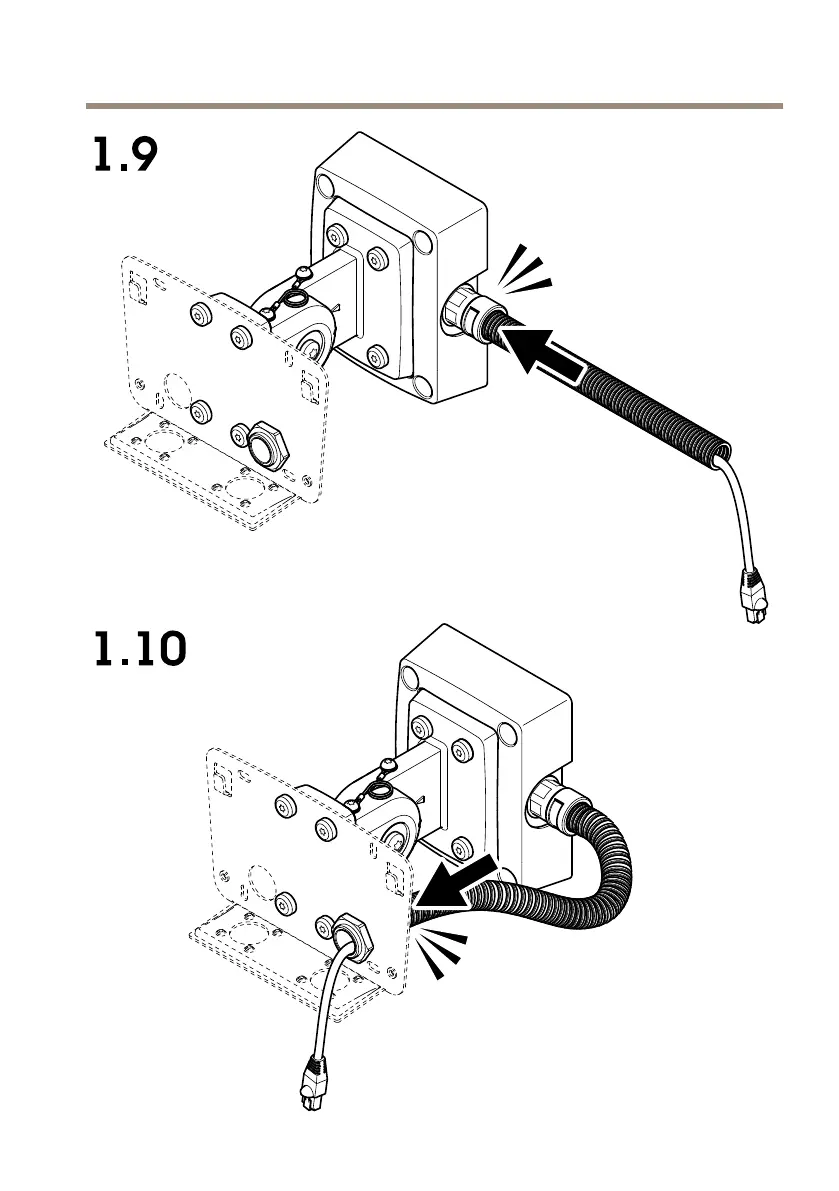 1.9

1.10