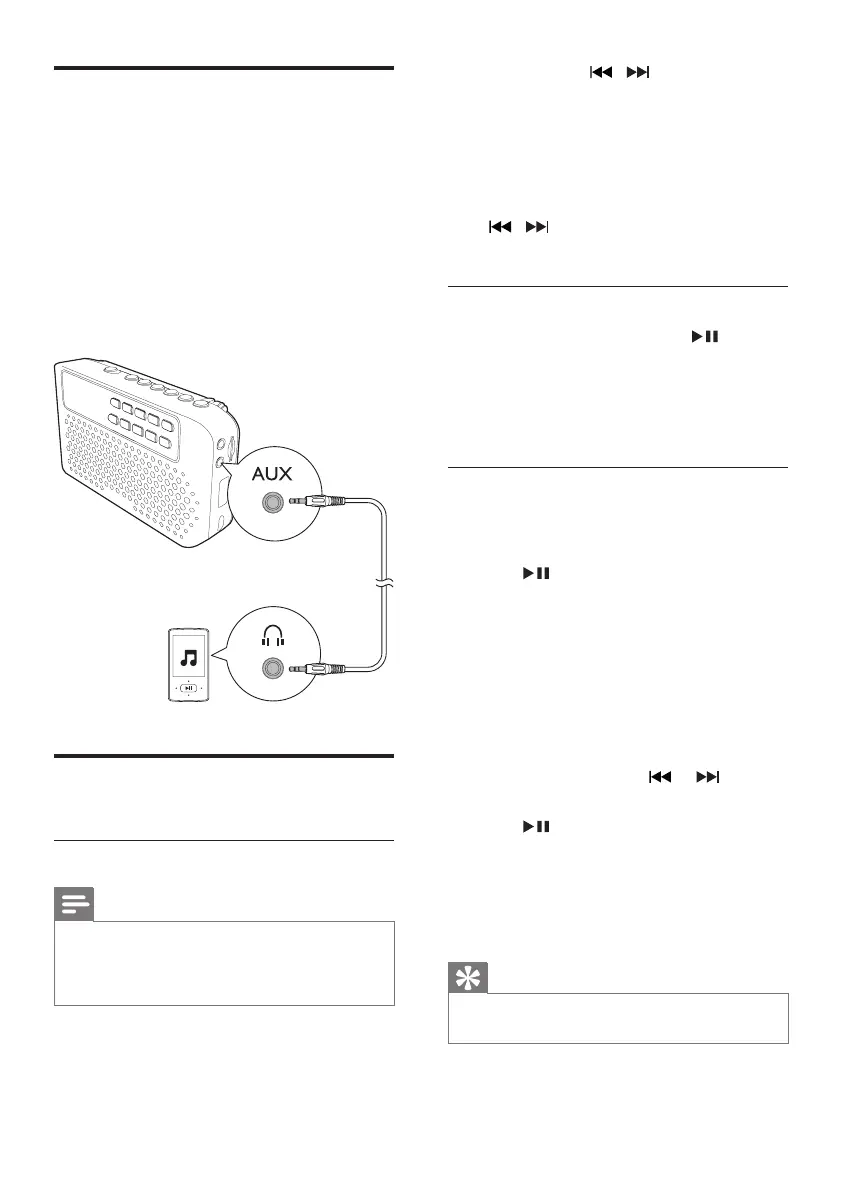 AUX