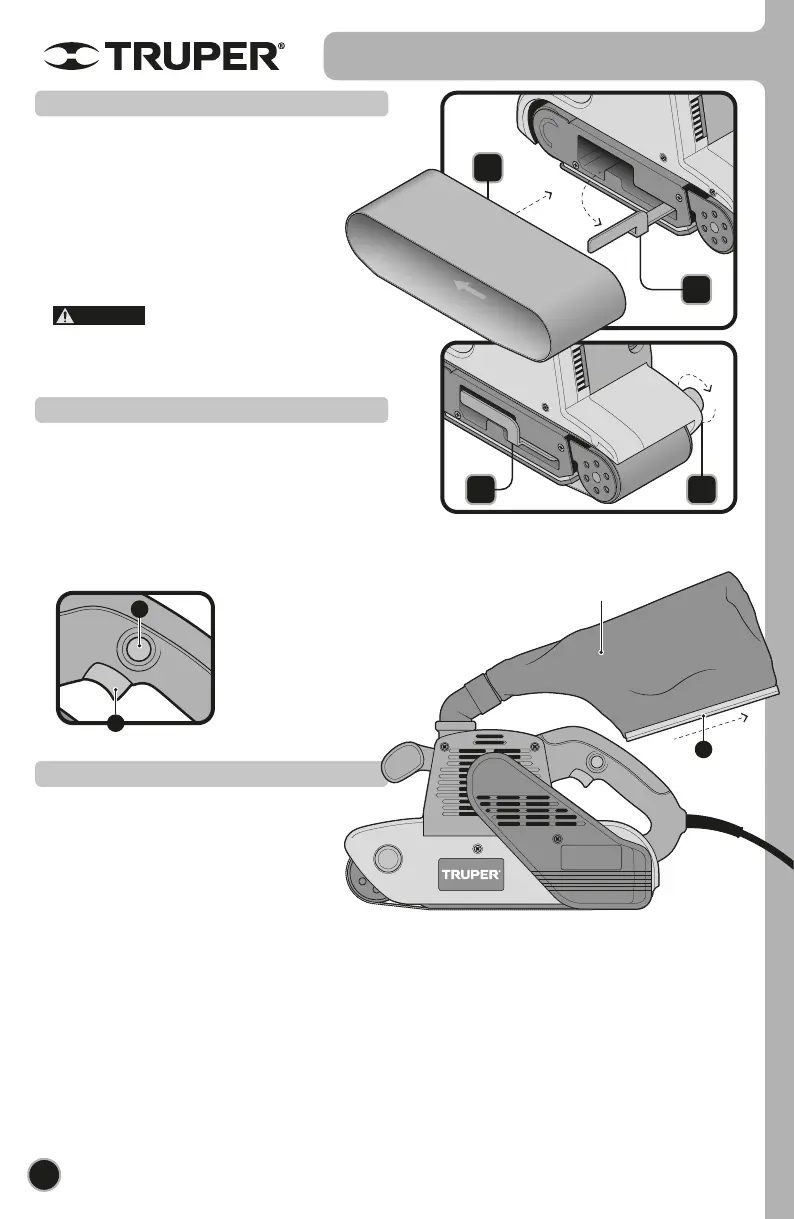 TRUPER®

TRUPER®