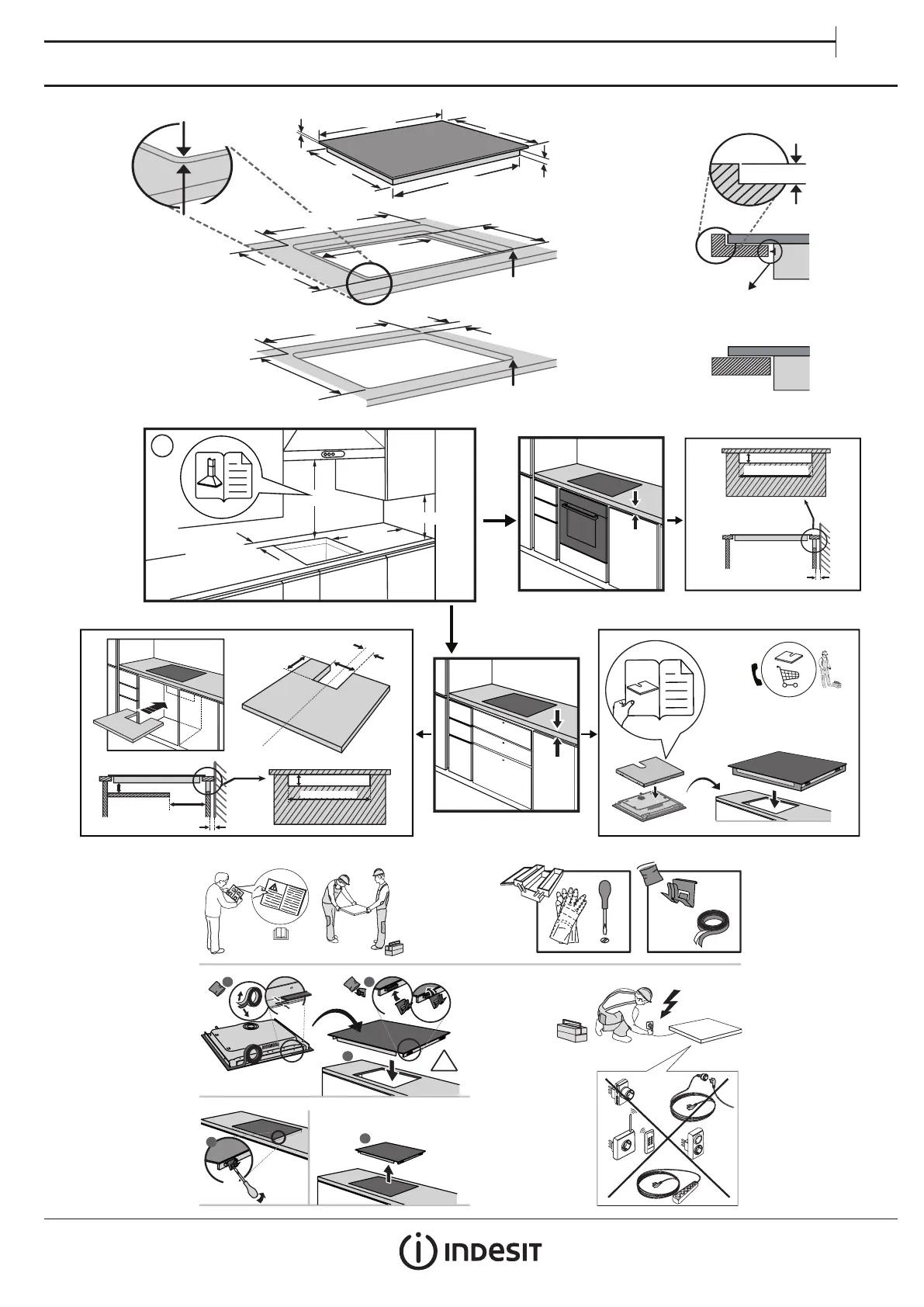 INDESIT