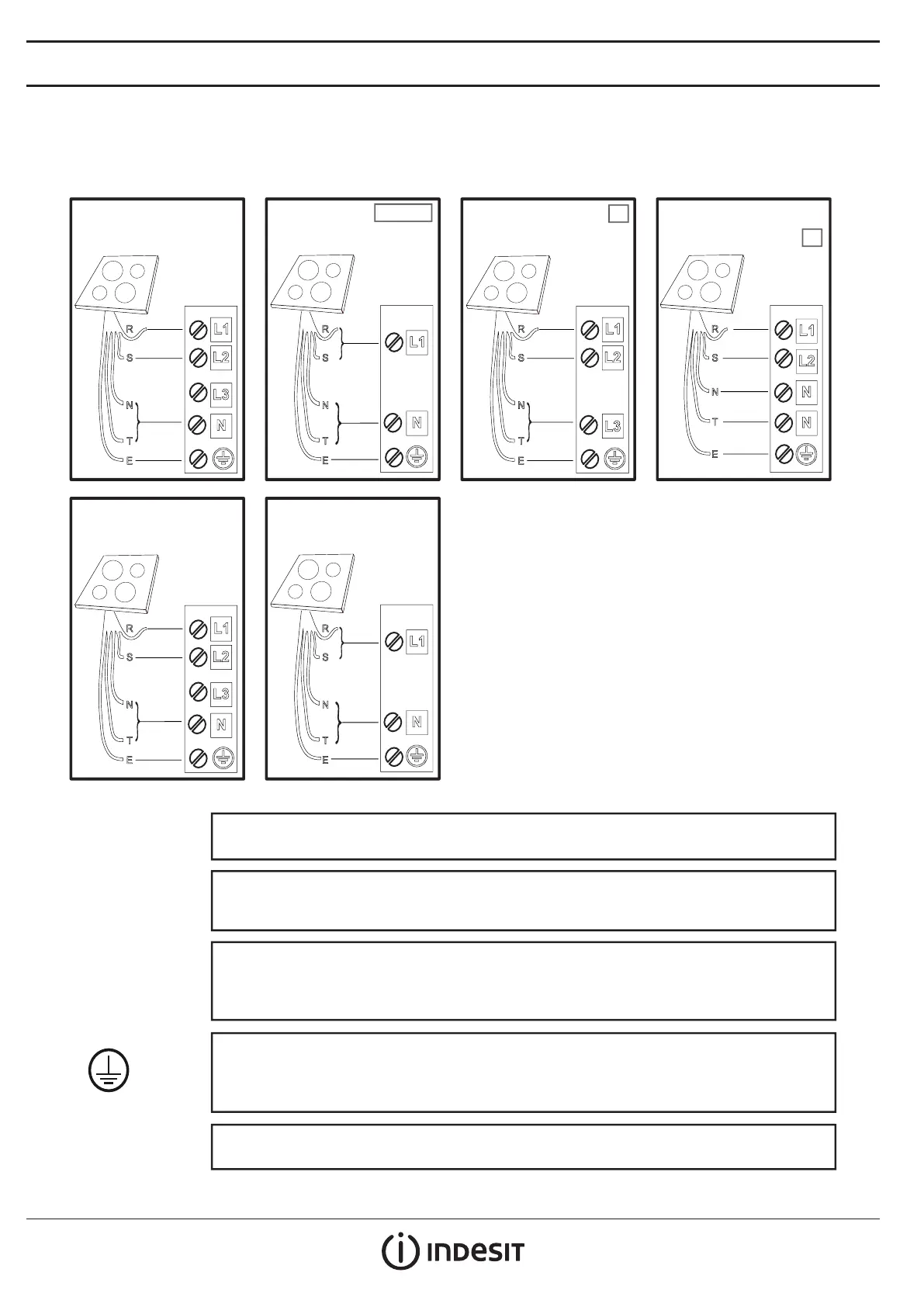 R
S
N
T
E
L1
L2
L3
N

R
S
N
T
E
L1
N

R
S
N
T
E
L1
L2
L3

R
S
N
T
E
L1
L2
N
N

R
S
N
T
E
L1
L2
L3
N

R
S
N
T
E
L1
N

INDESIT