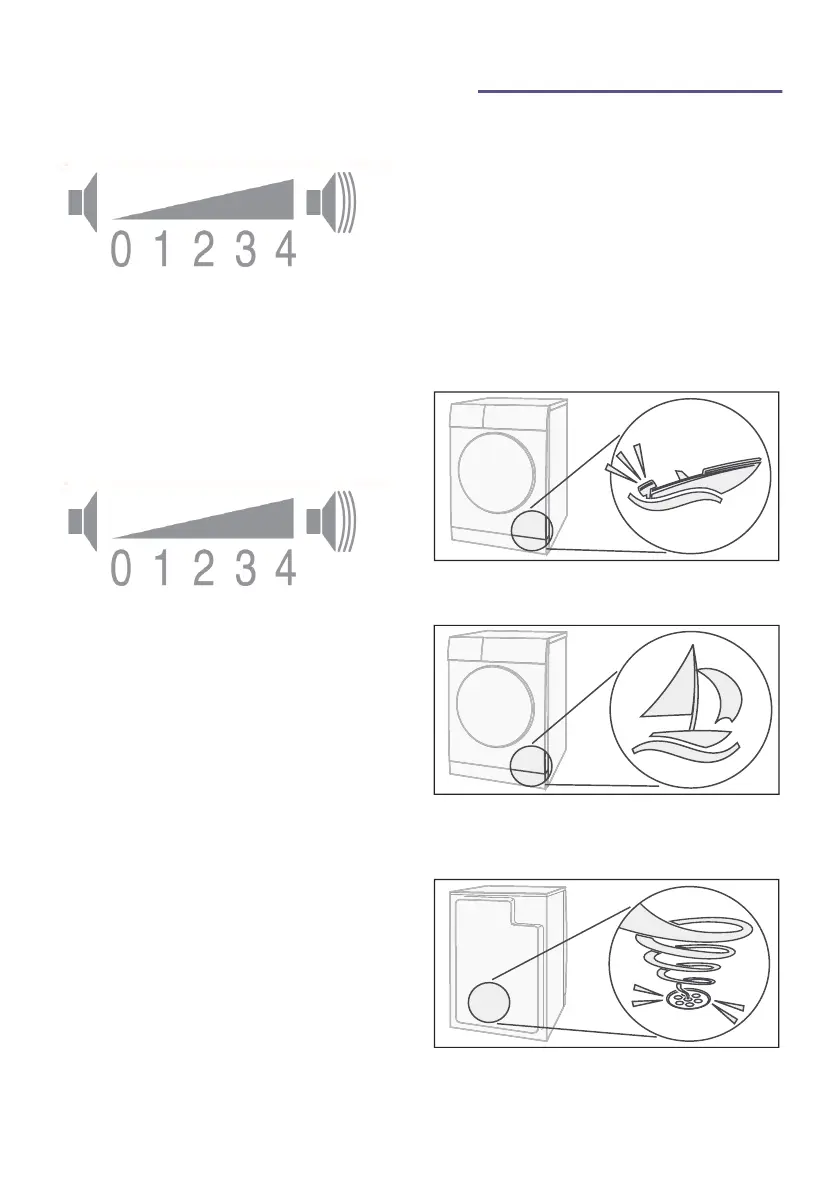 0 1 2 3 4

0 1 2 3 4