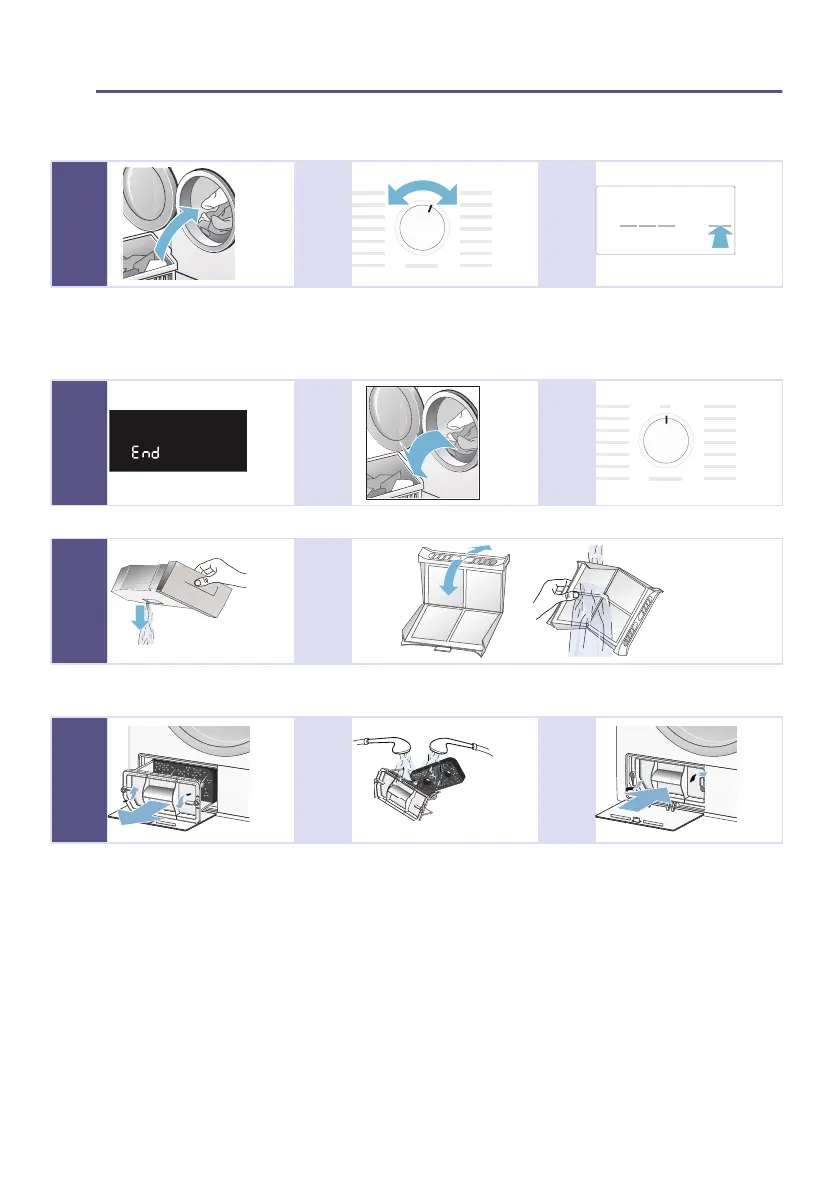 End