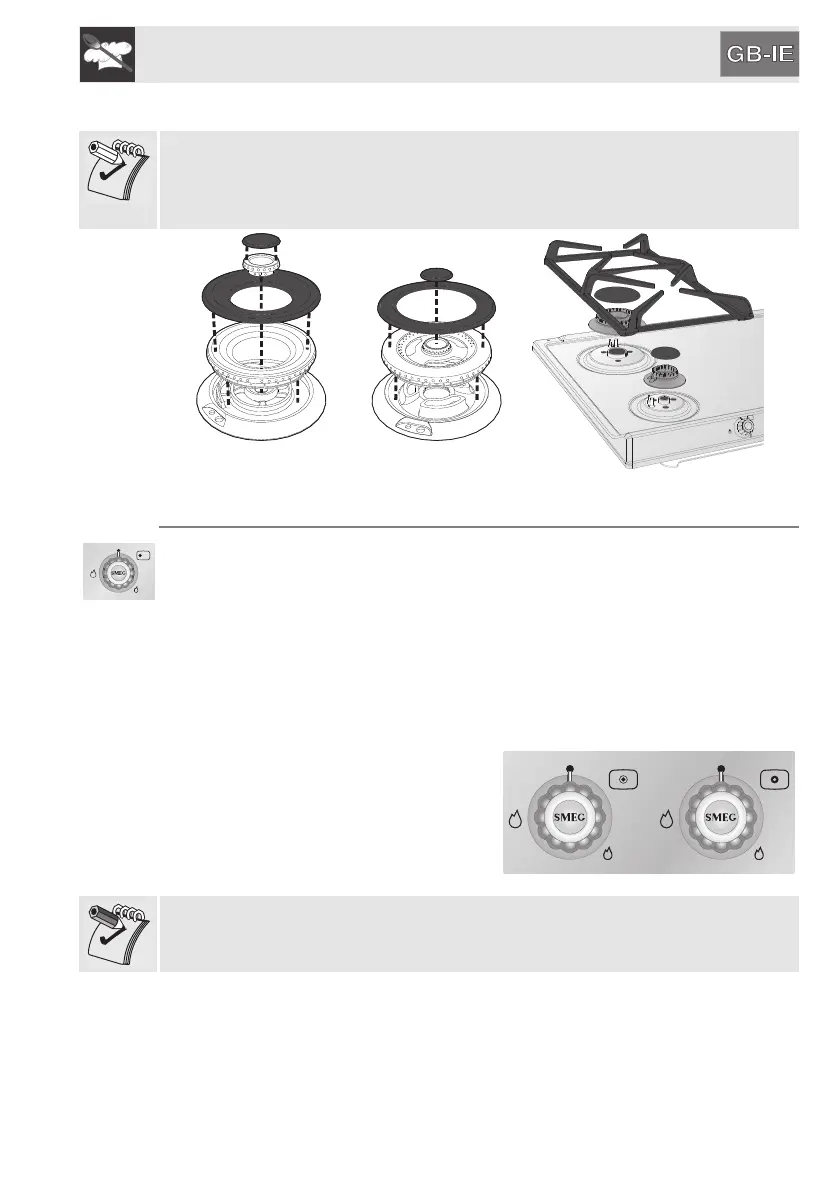 GB-IE

SMEG

SMEG

SMEG