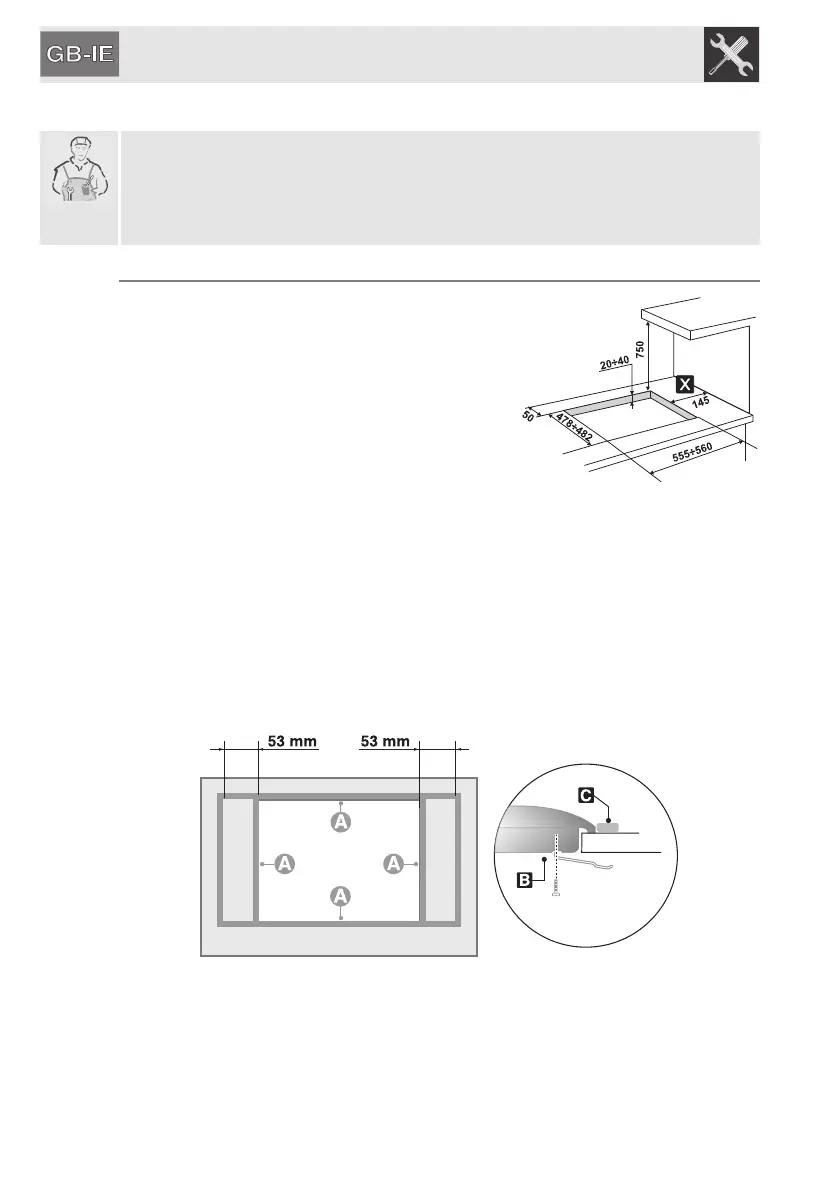 GB-IE

750

20÷40

X

145

50

478÷482

555÷560

53 mm

53 mm

A

A

A

A

C

B