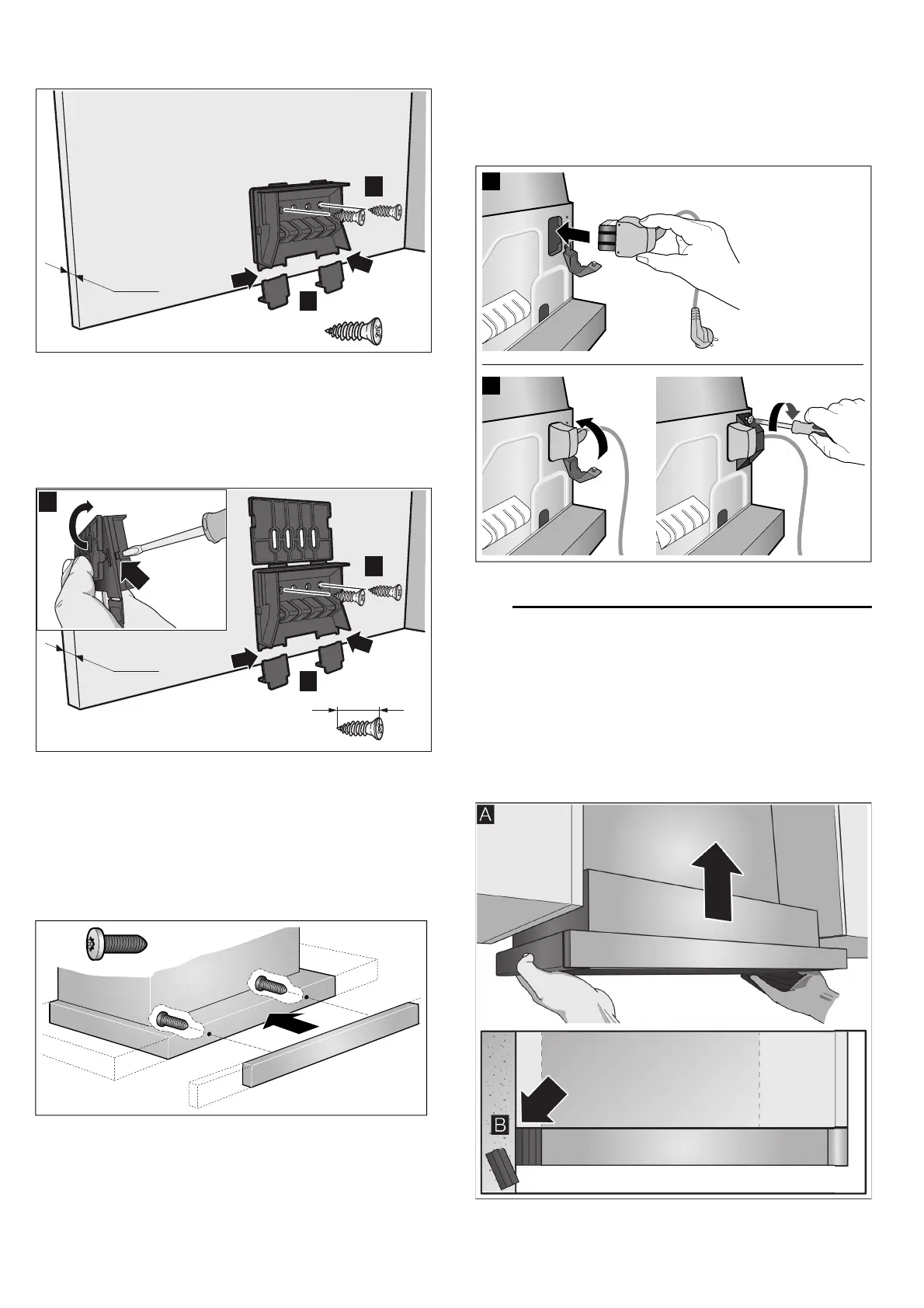 A

B