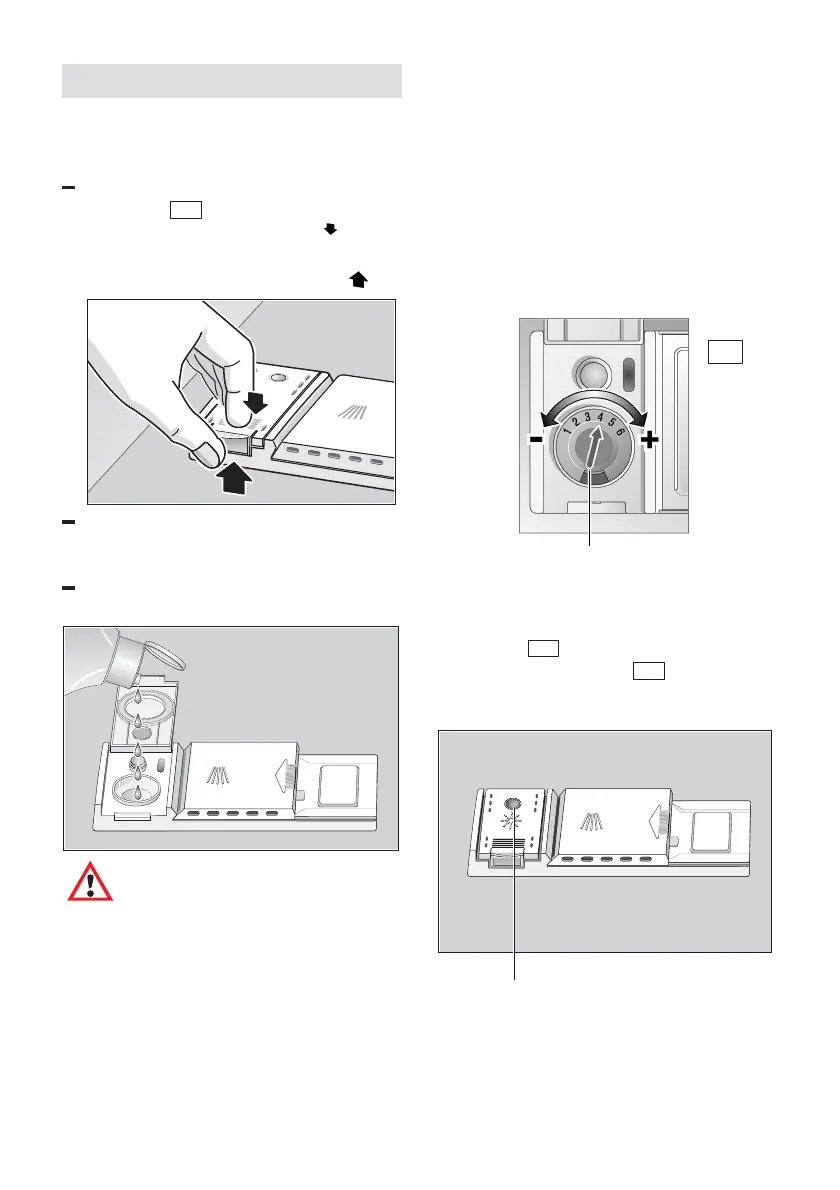 1 2 3 4 5 6
-
+