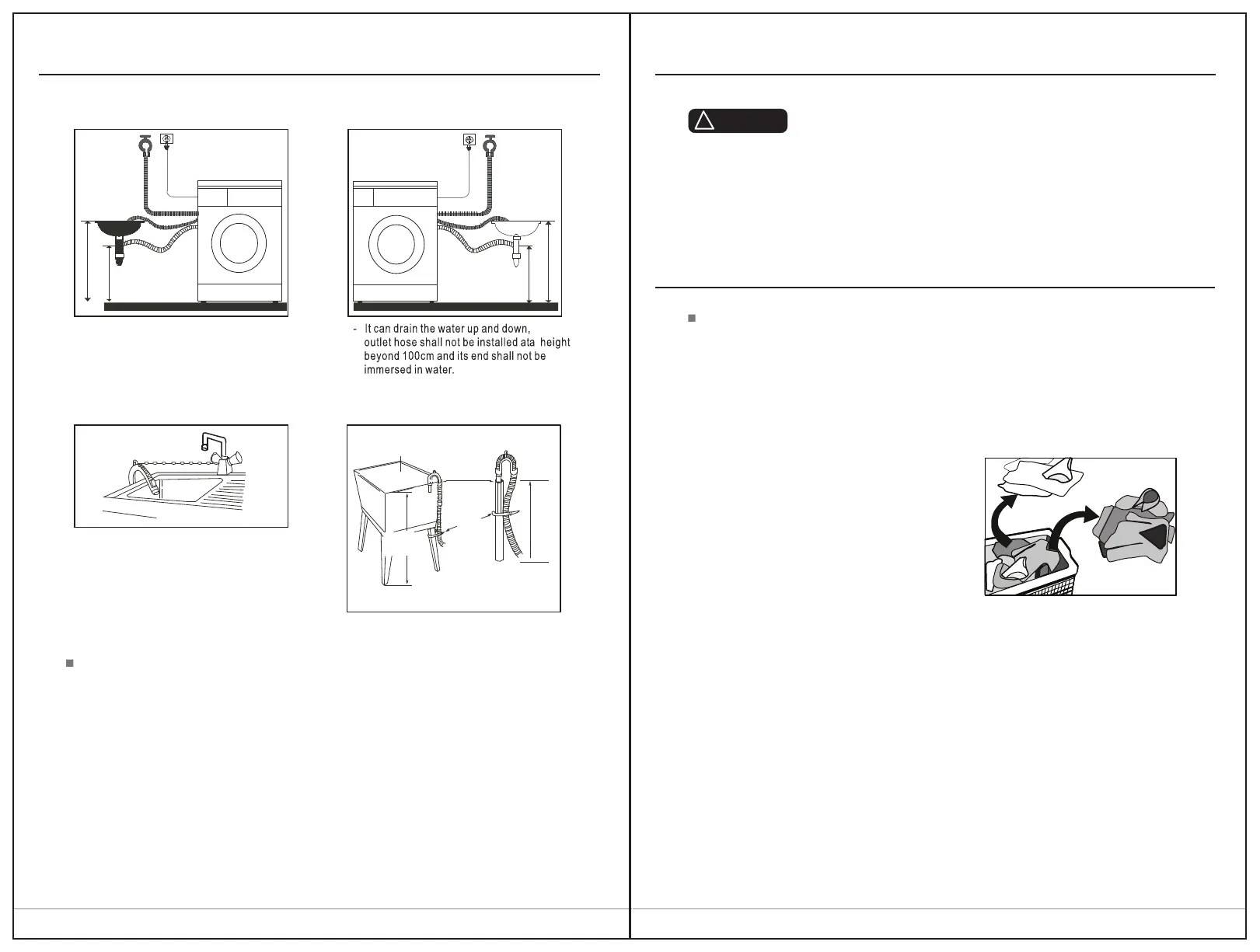 - It can drain the water up and down, outlet hose shall not be installed ata height beyond 100cm and its end shall not be immersed in water.