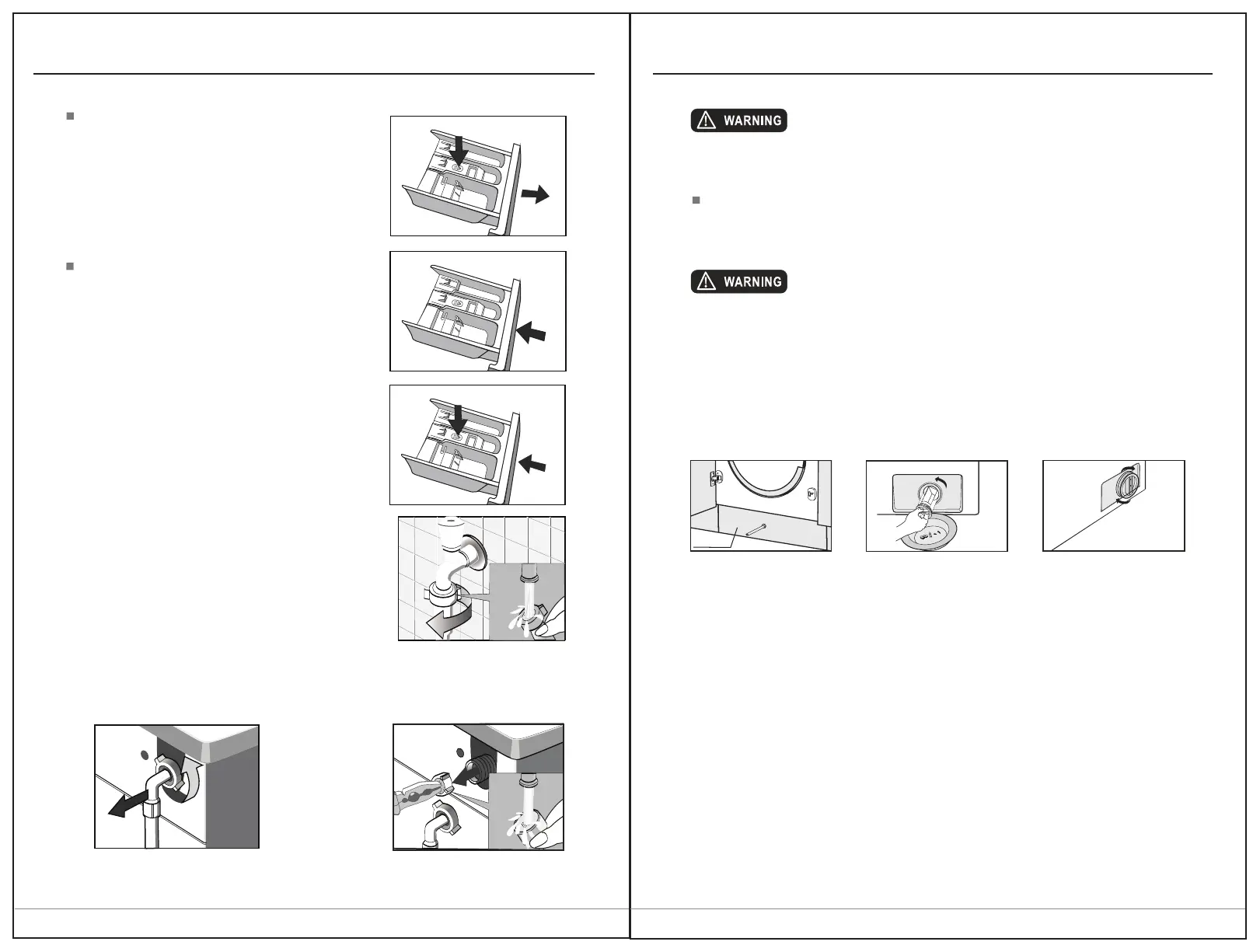 WARNING

WARNING