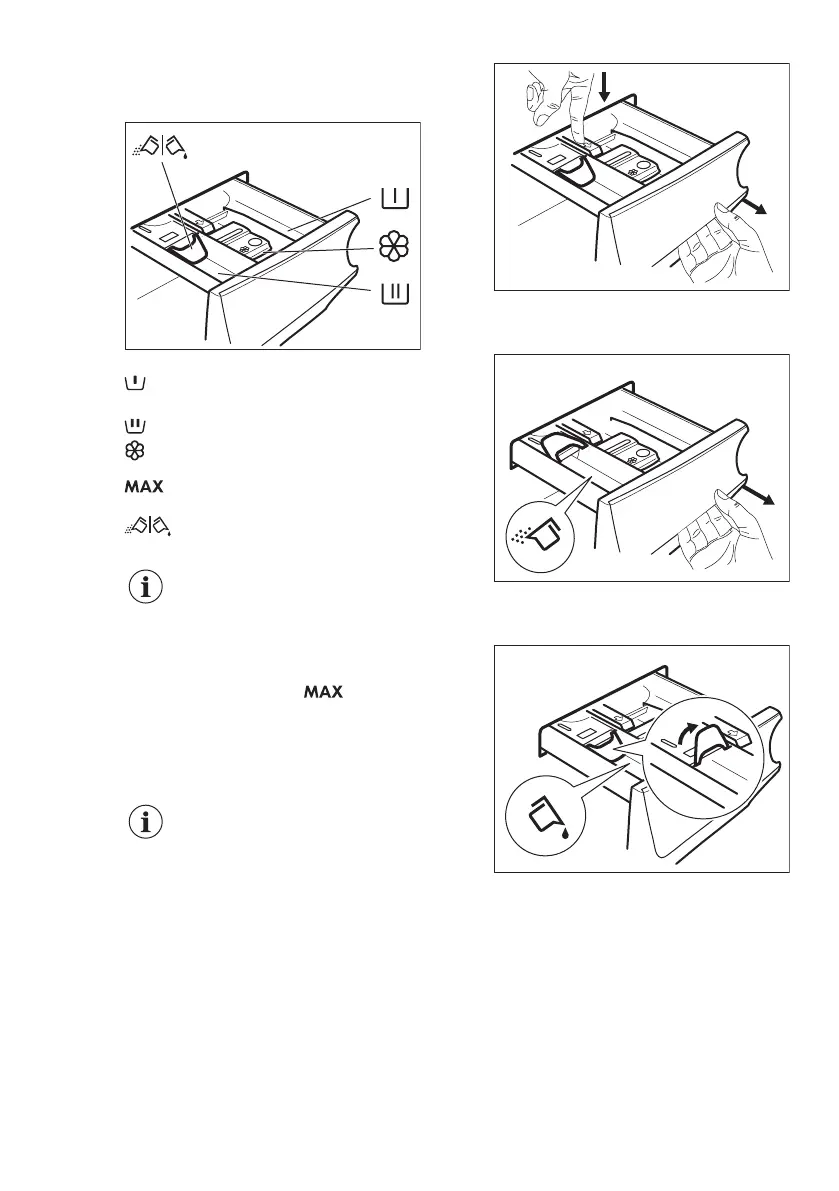 MAX

MAX