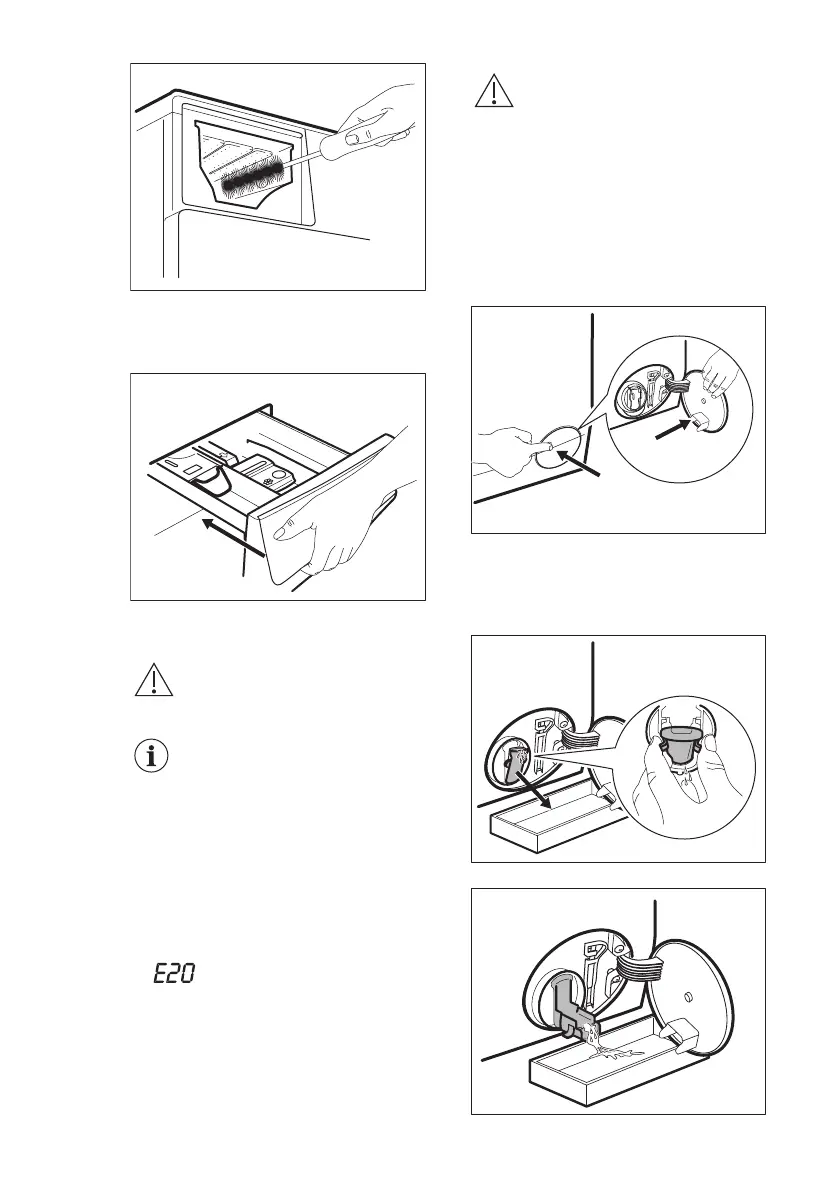 E20