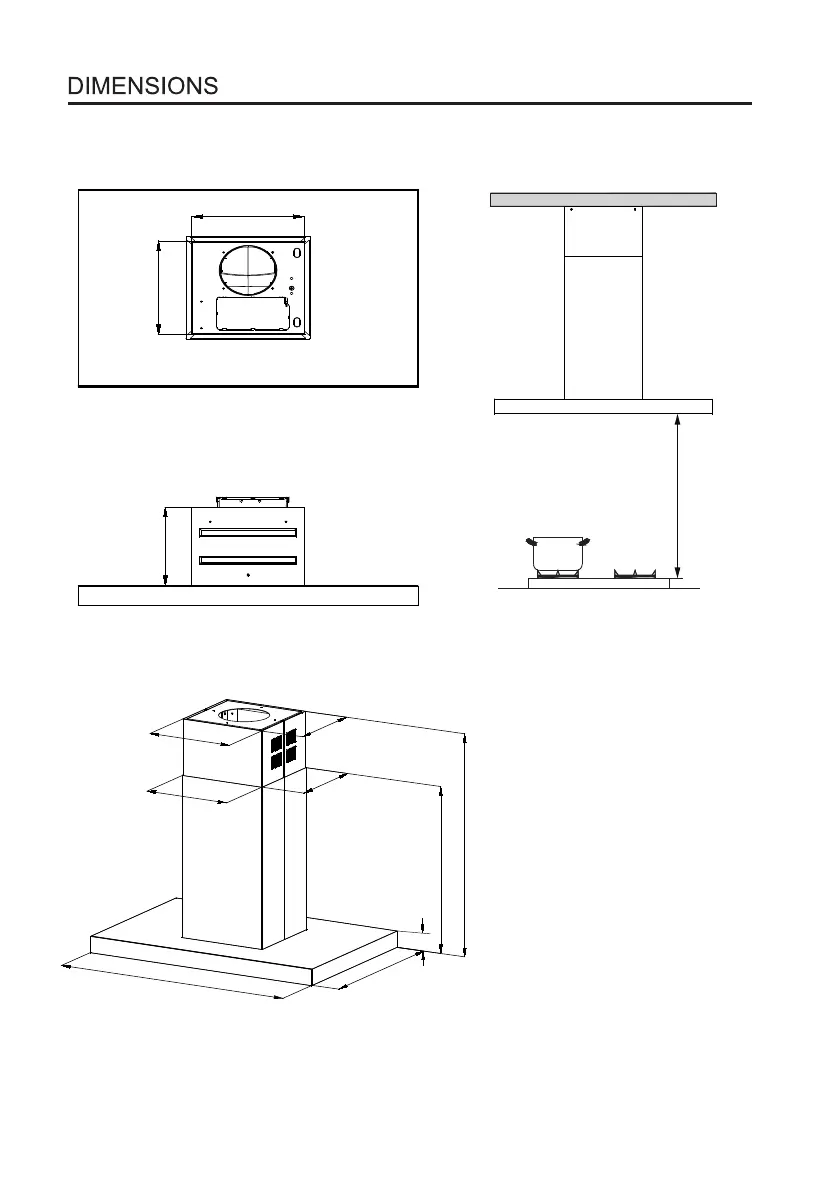 DIMENSIONS