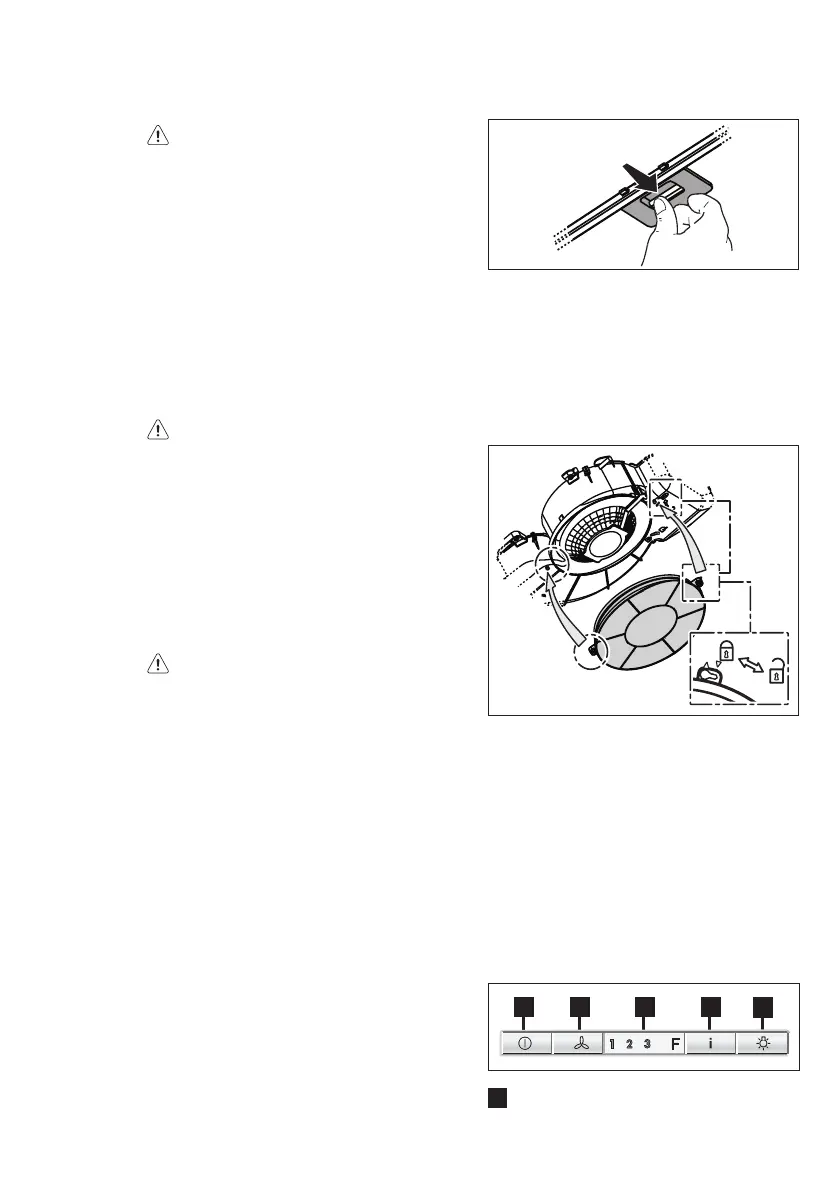 1 2 3 F
i