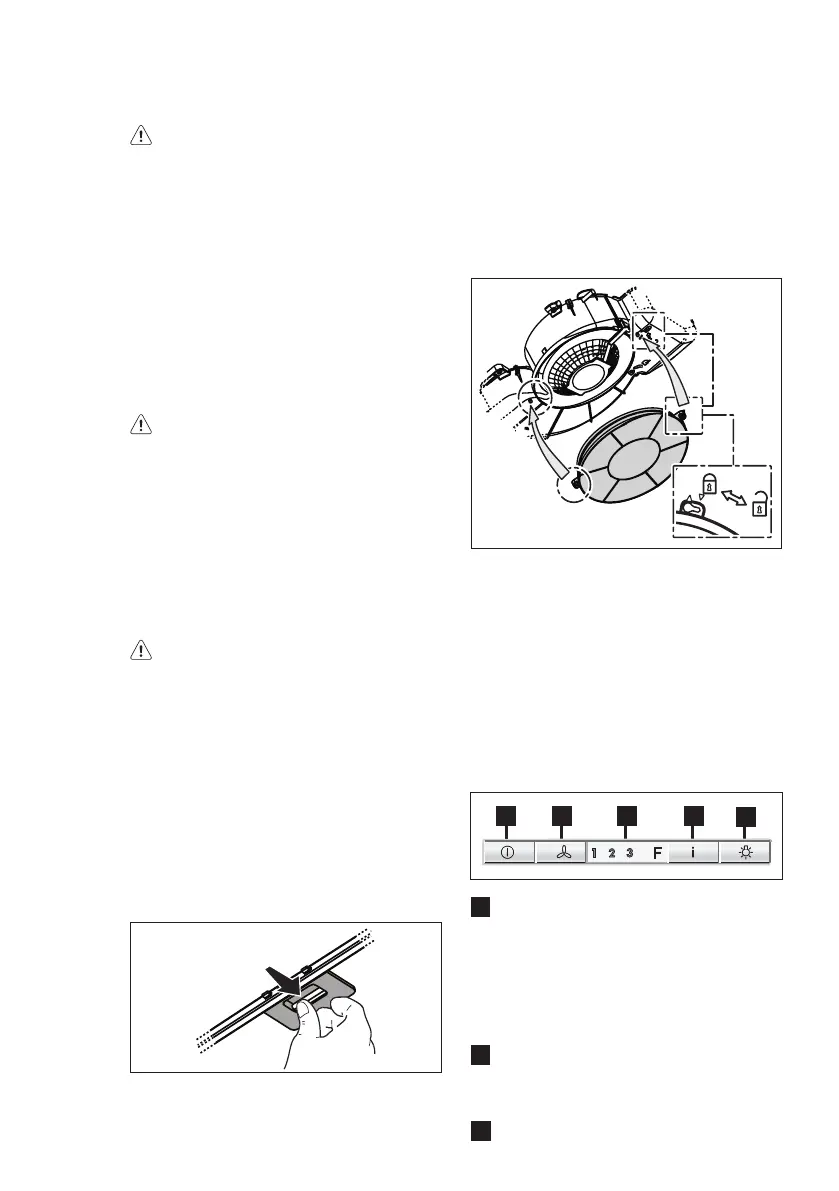 1 2 3 F i