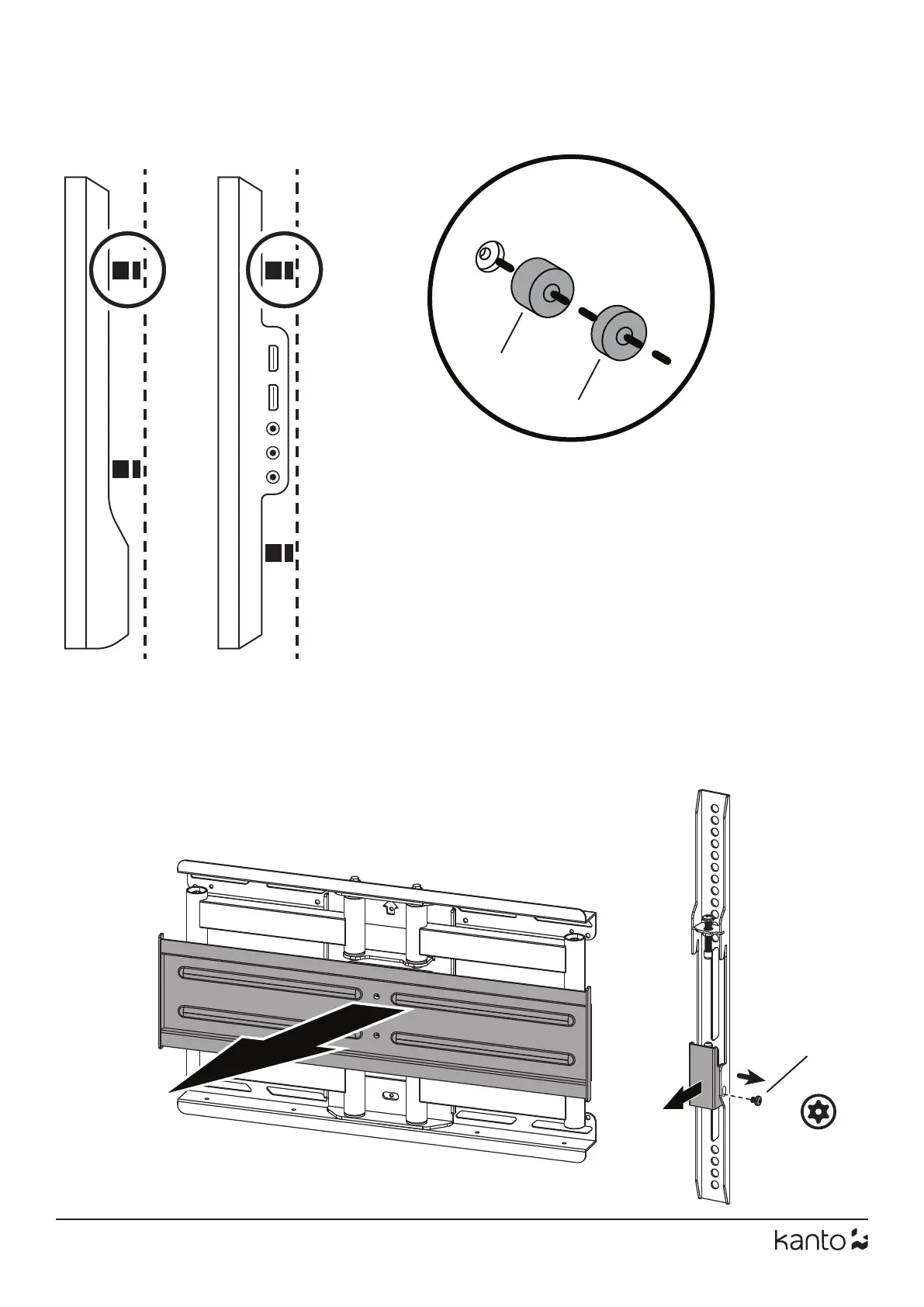 kanto