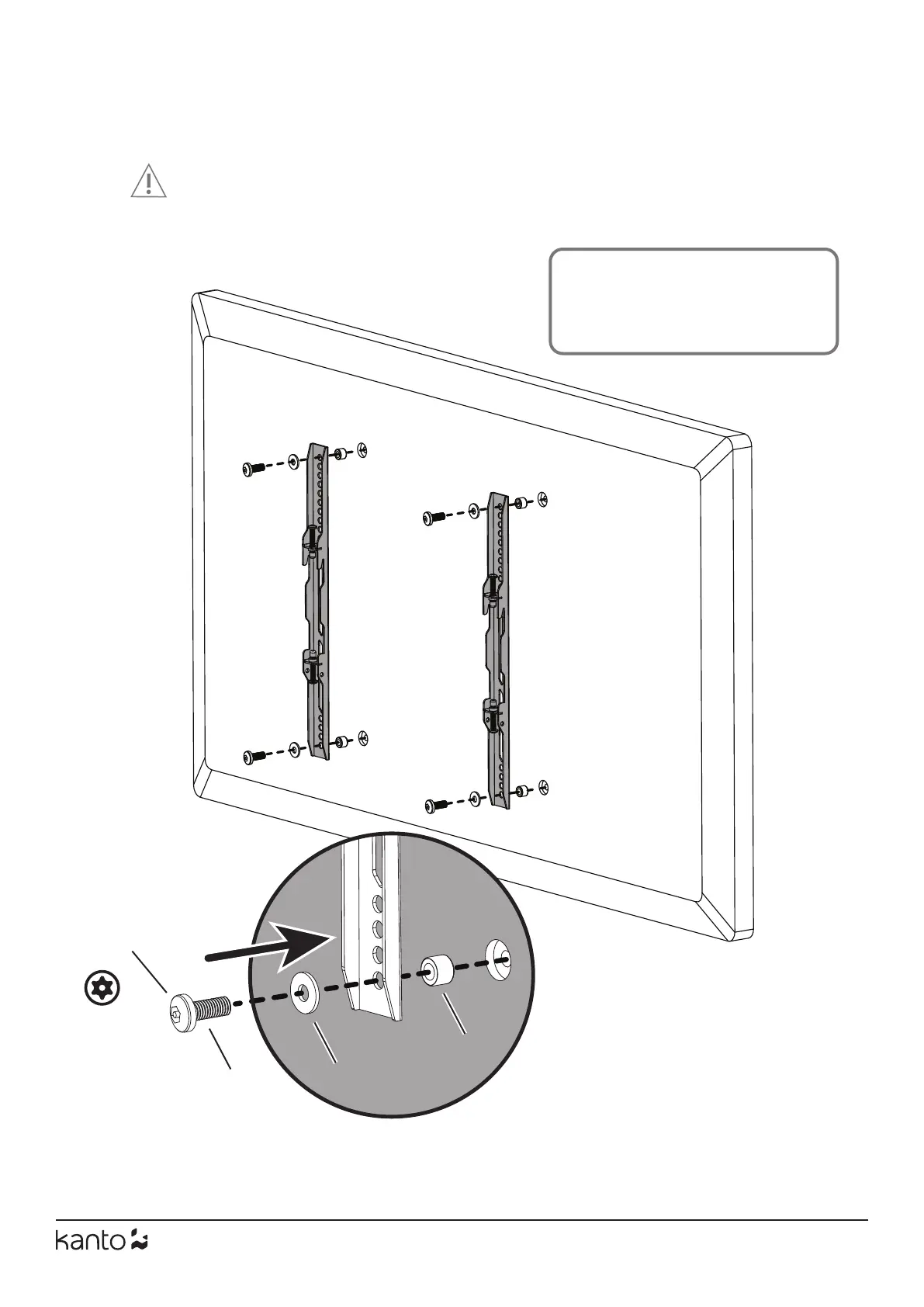 kanto