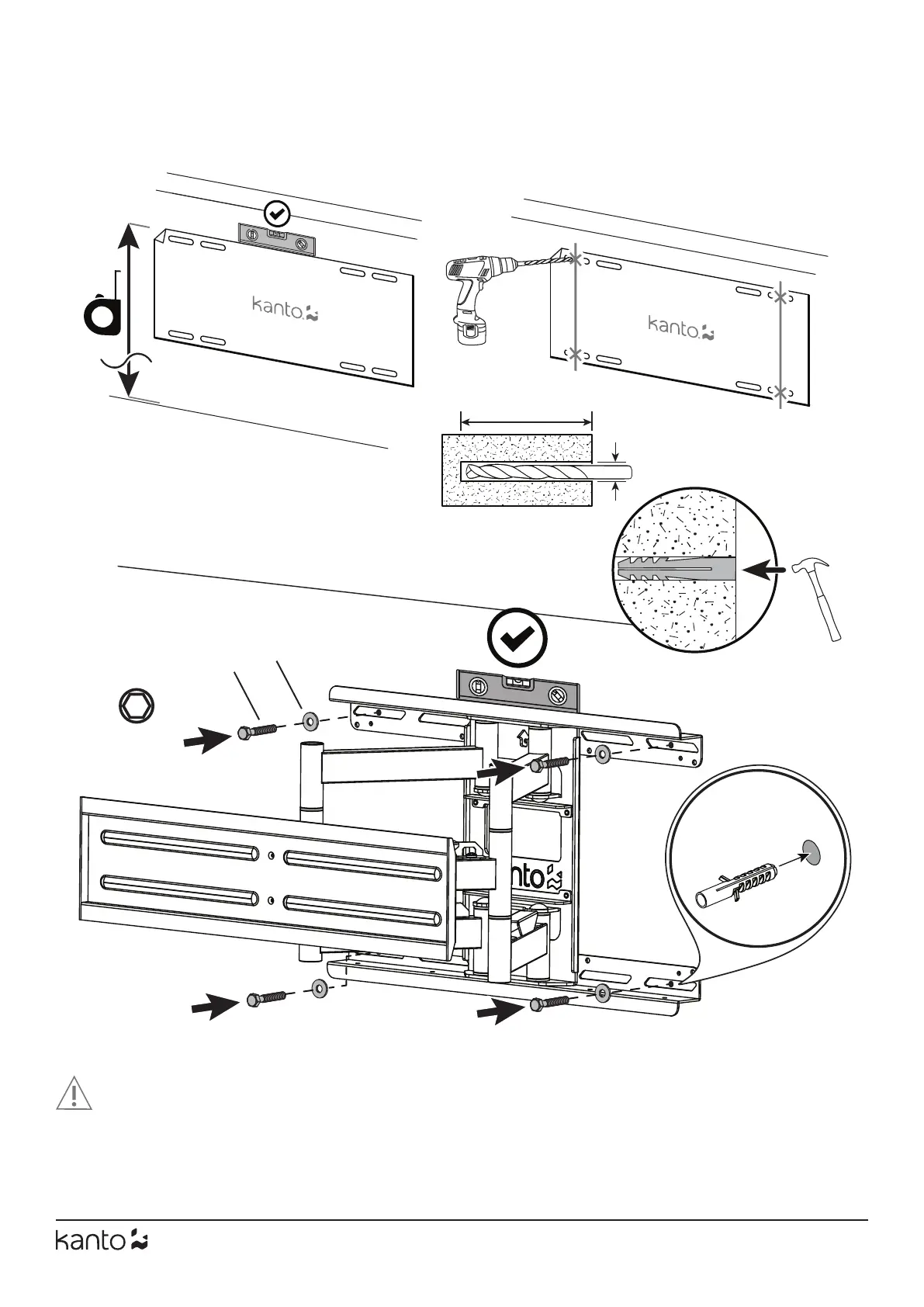 kanto

kanto

nto

kanto