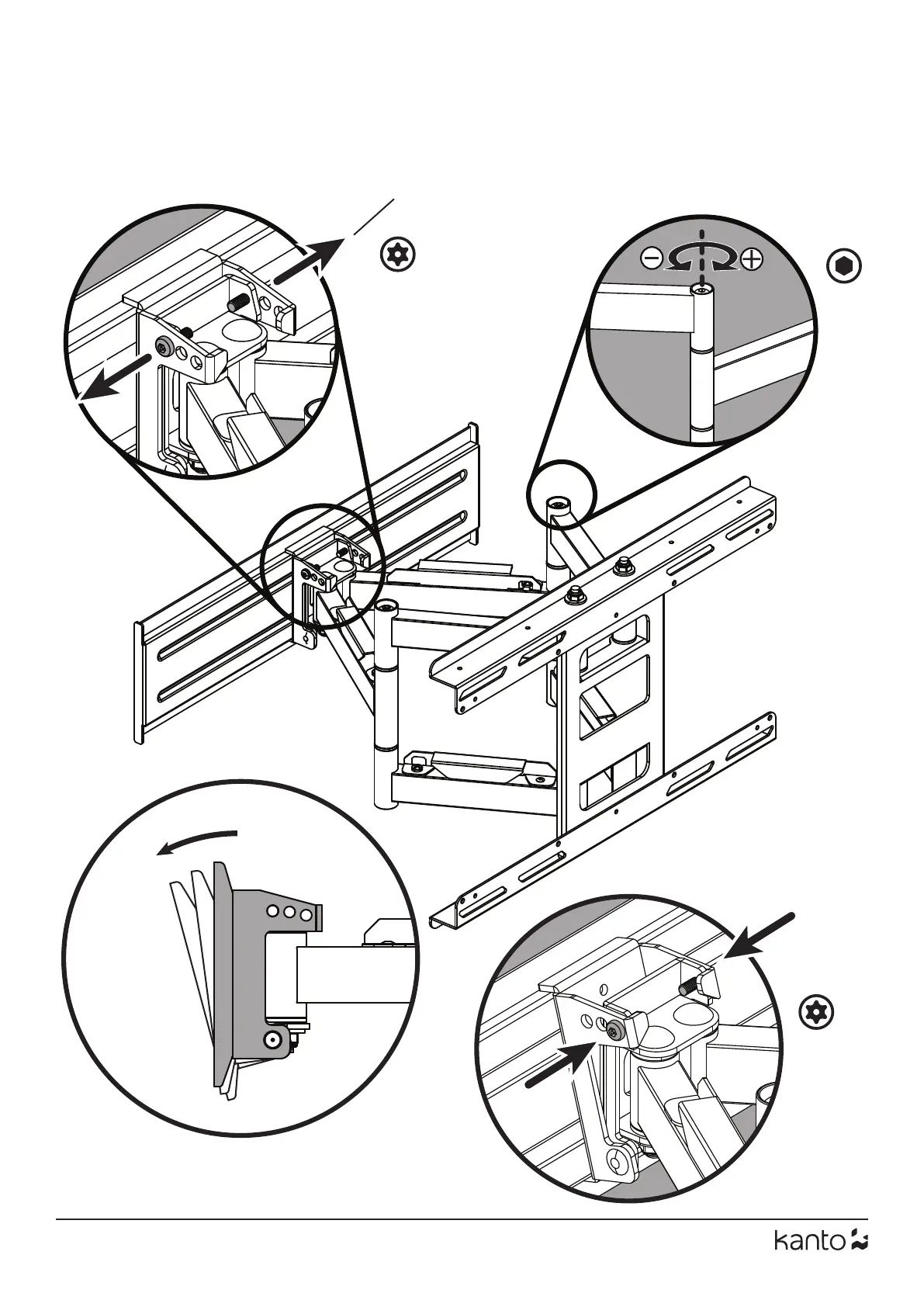 kanto