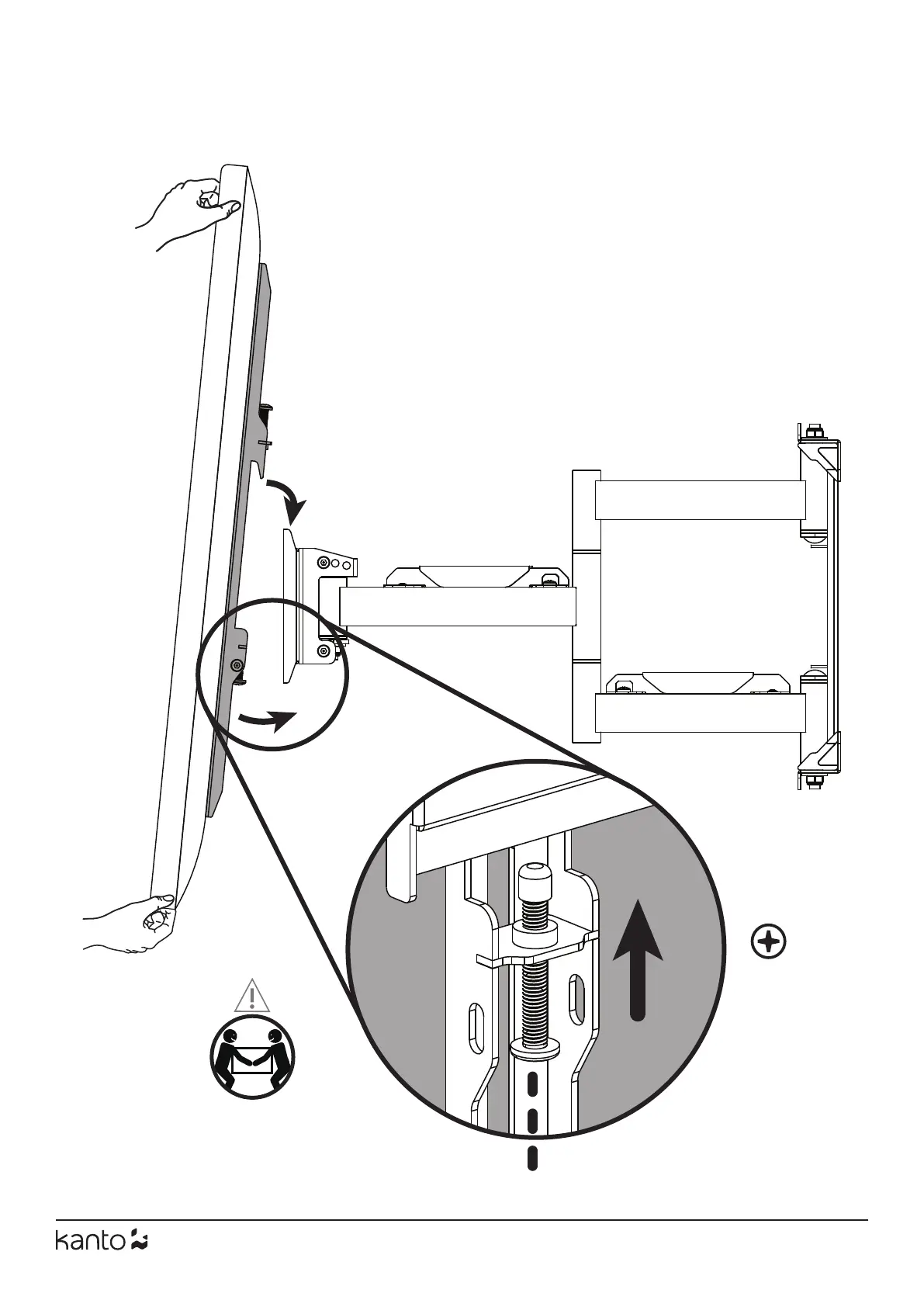 kanto