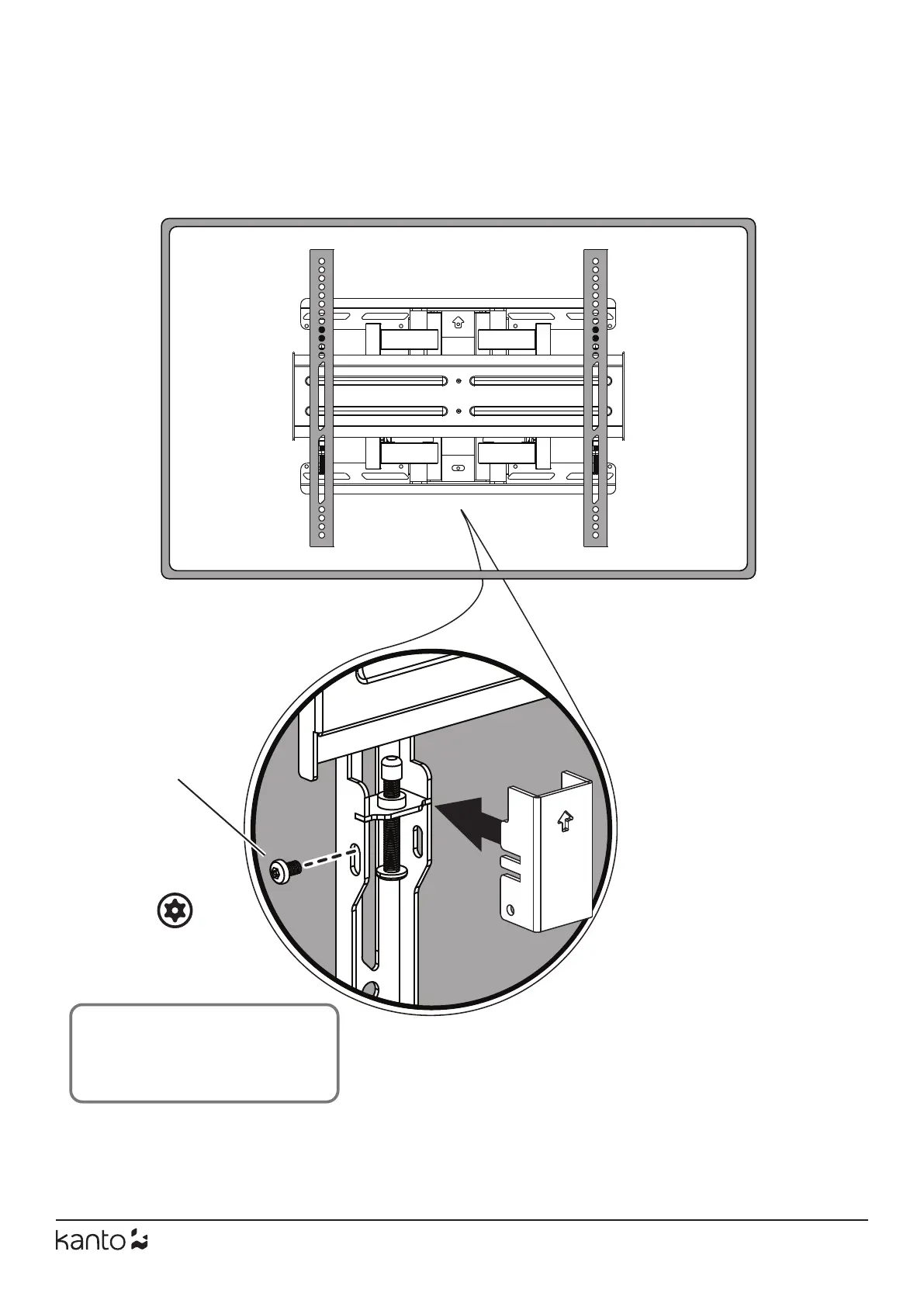 kanto