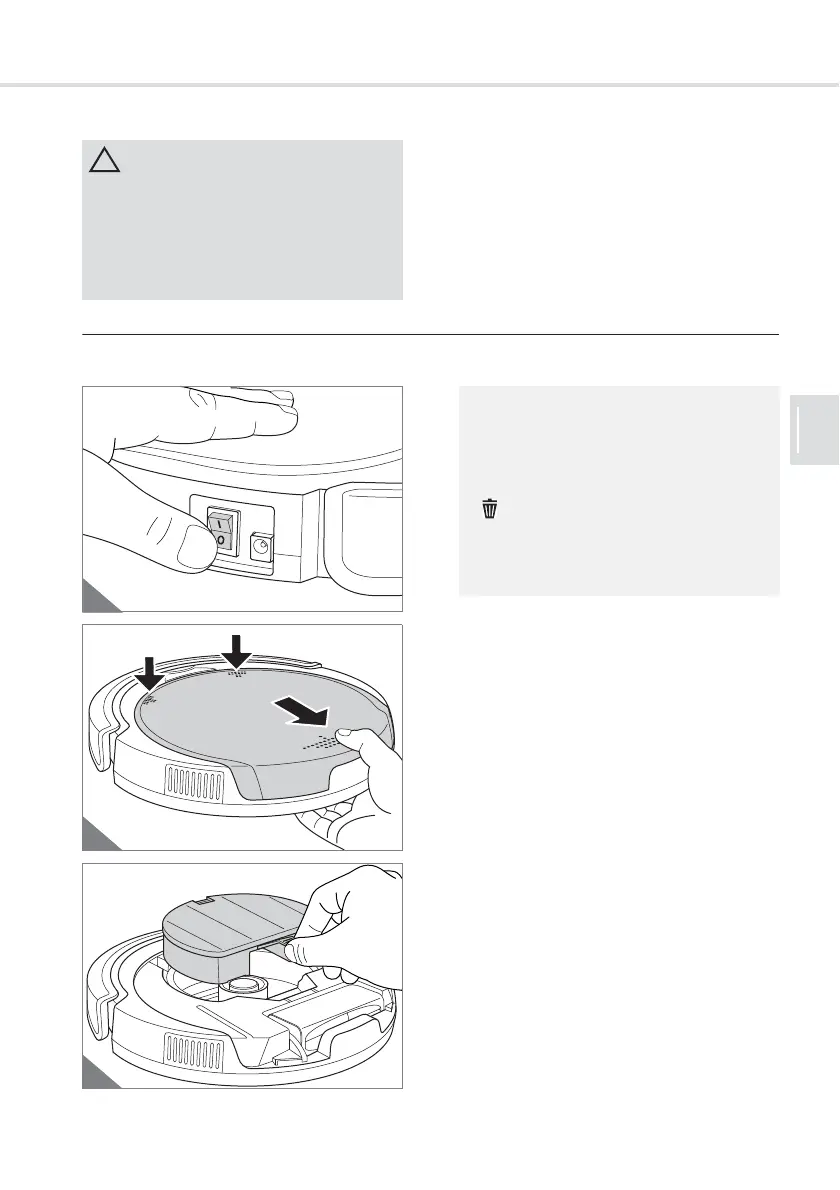 I

O