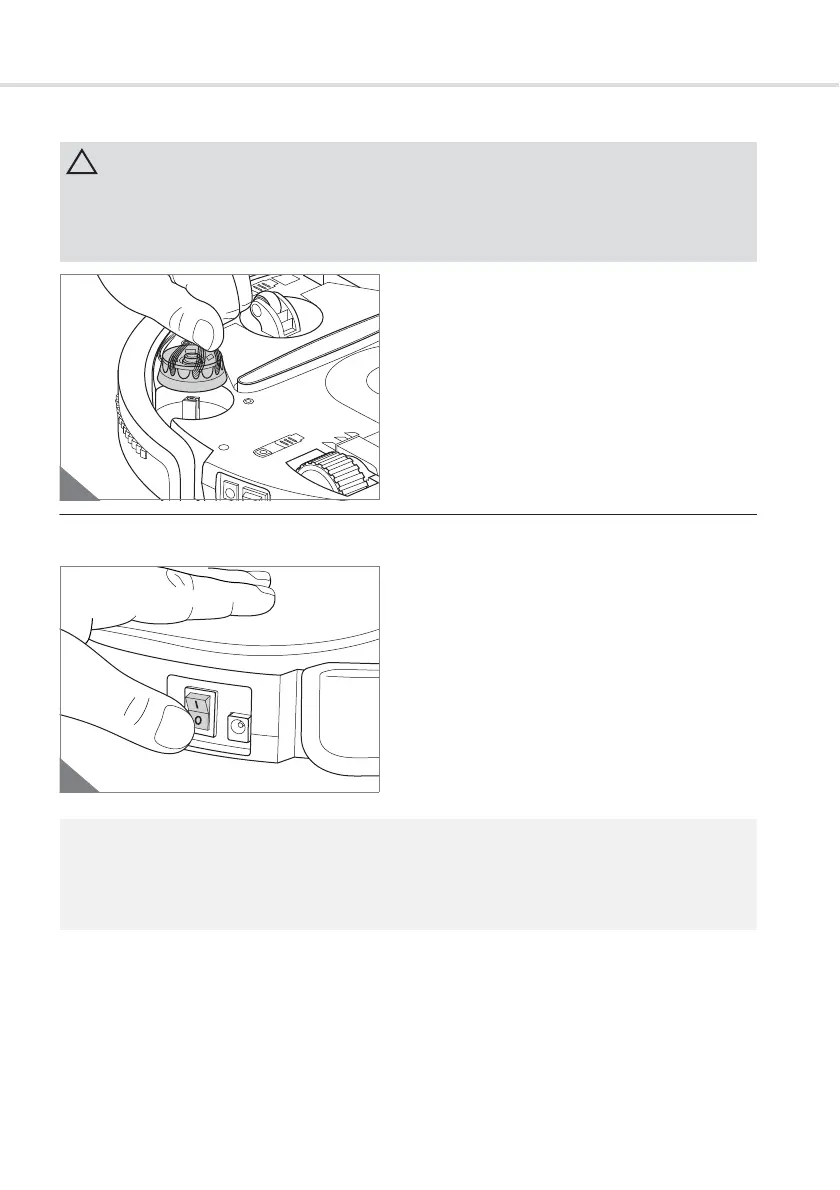 I
O