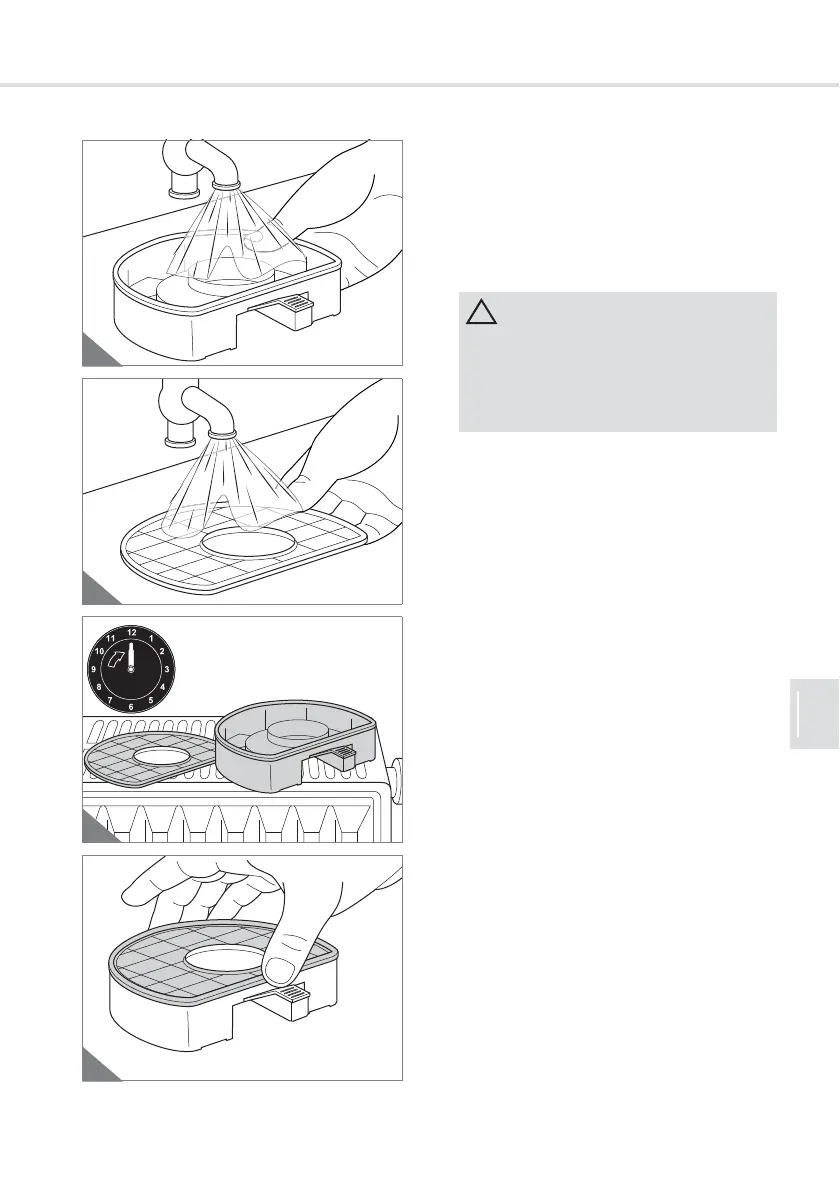 12
1
2
3
4
5
6
7
8
9
10
11